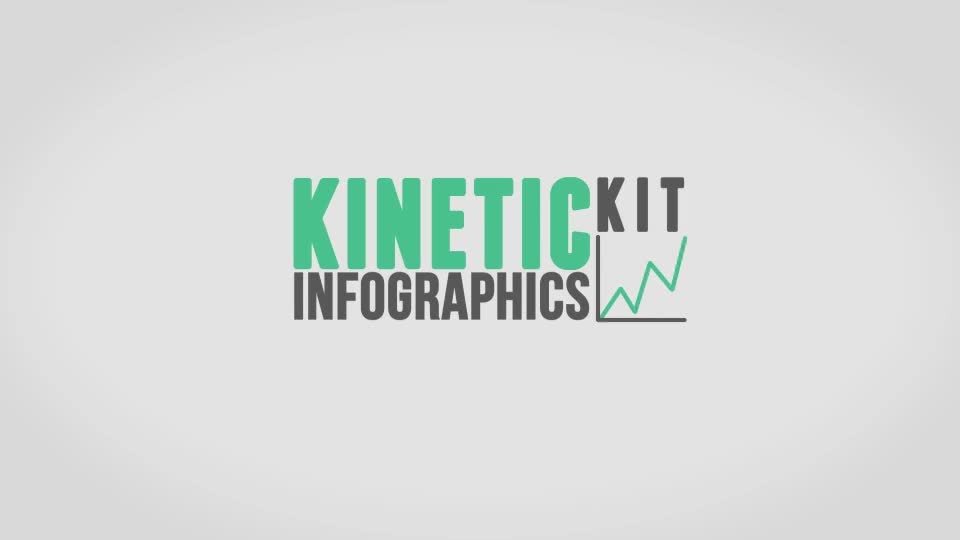 KINETIC KIT
INFOGRAPHICS