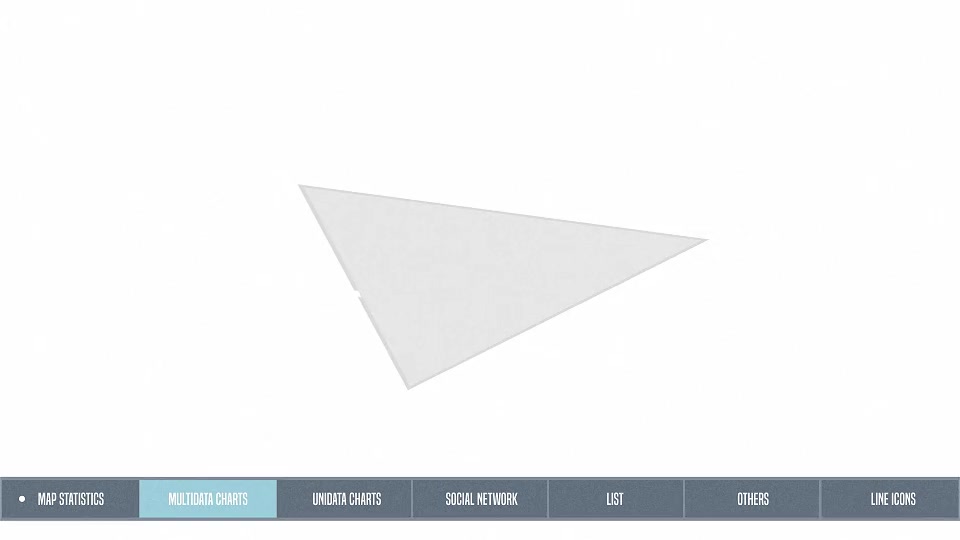 MAP STATISTICS
MULTIDATA CHARTS
UNIDATA CHARTS
SOCIAL NETWORK
LIST
OTHERS
LINE ICONS