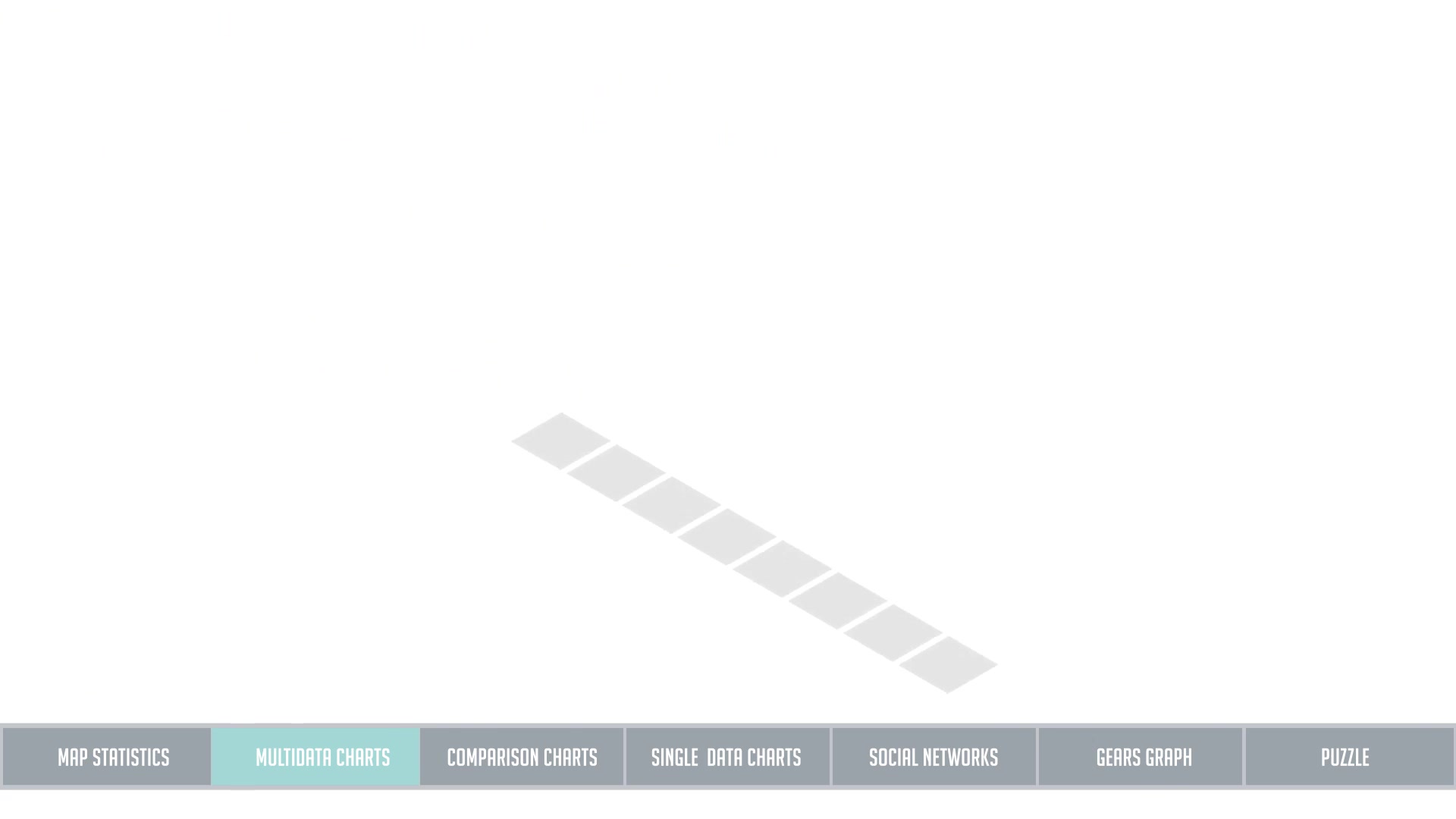 MAP STATISTICS MULTIDATA CHARTS COMPARISON CHARTS SINGLE DATA CHARTS SOCIAL NETWORKS GEARS GRAPH PUZZLE