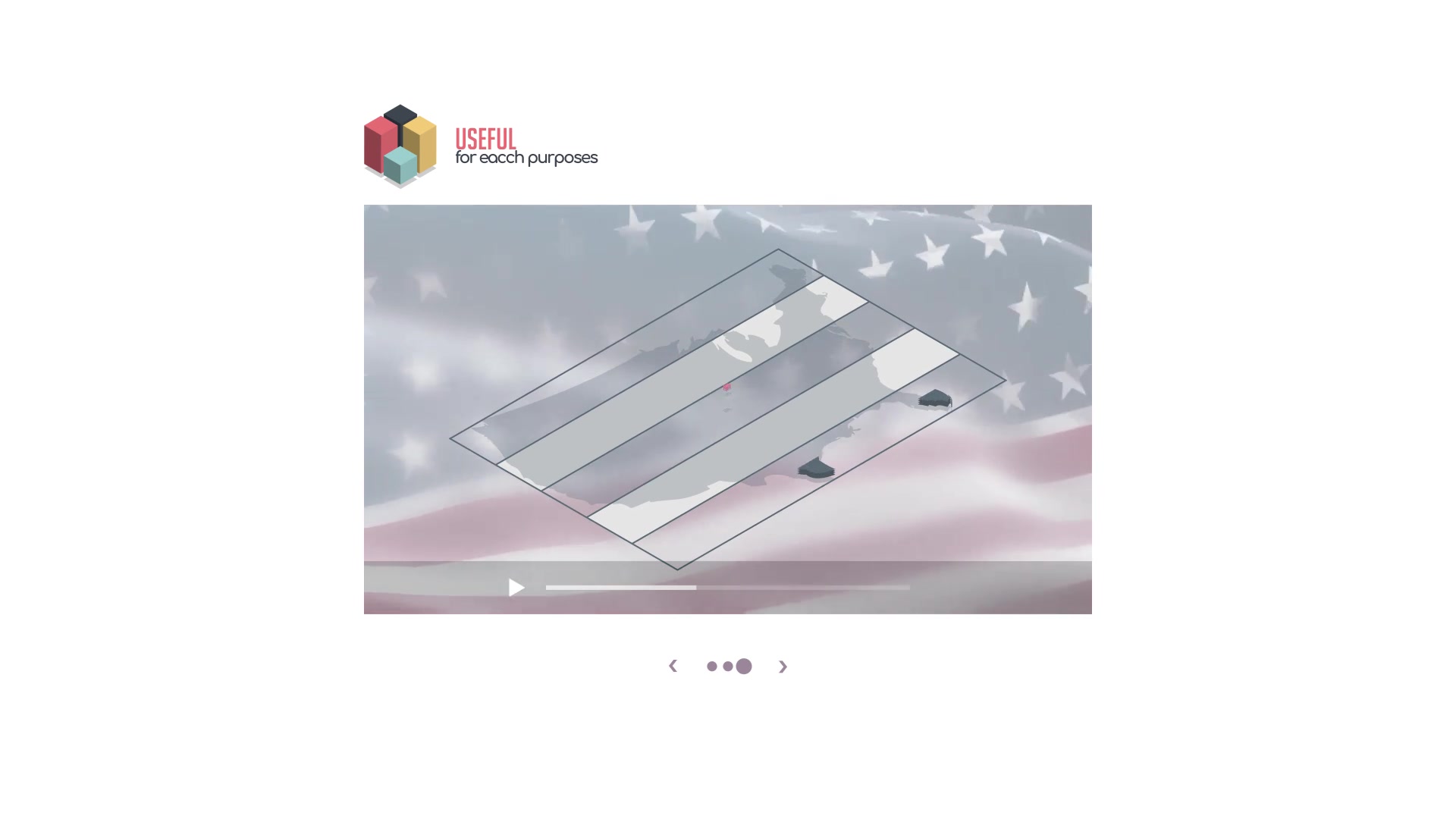 USEFUL
for eacch purposes

‹ ›