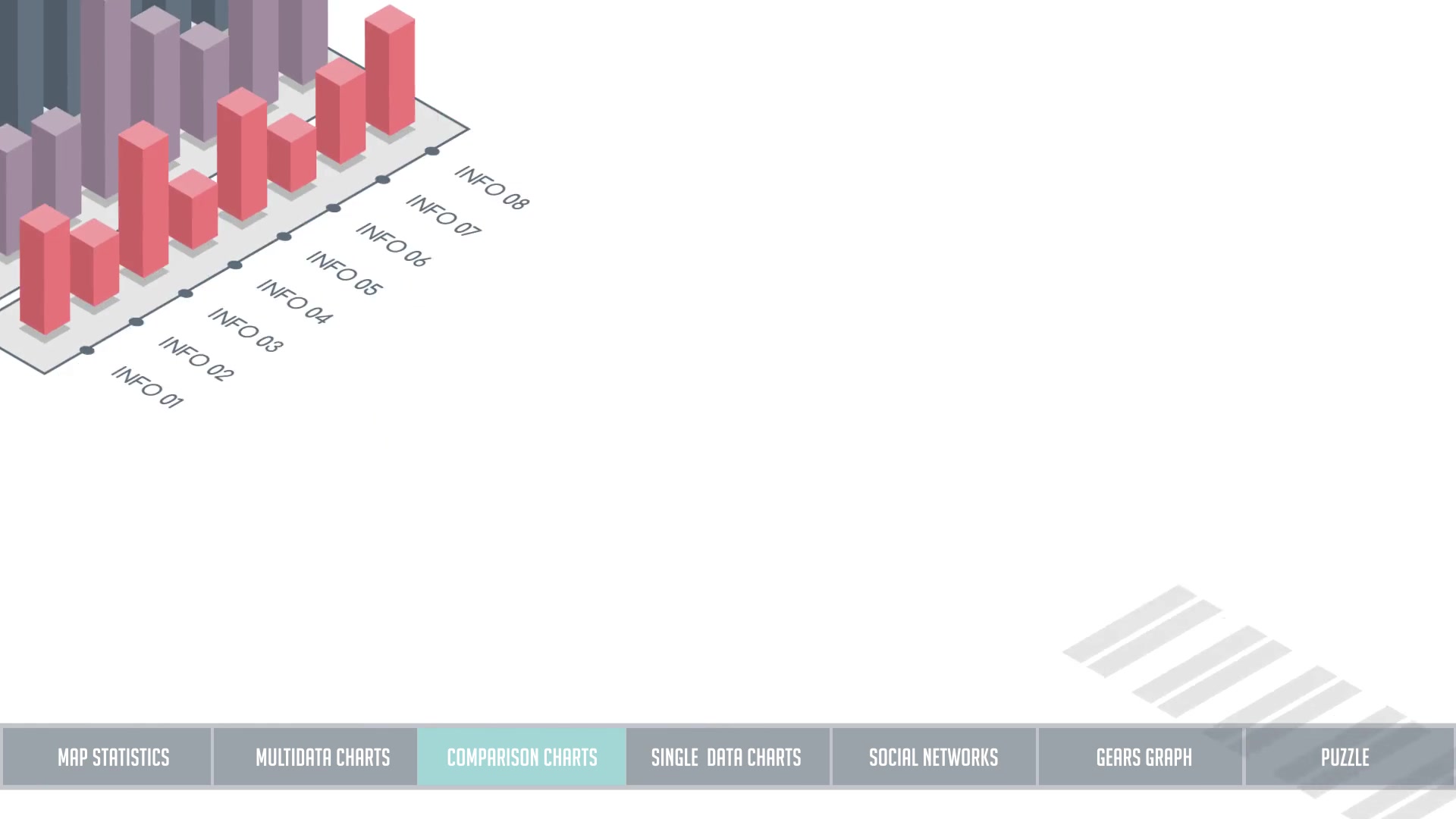 INFO 08
INFO 07
INFO 06
INFO 05
INFO 04
INFO 03
INFO 02
INFO 01

MAP STATISTICS
MULTIDATA CHARTS
COMPARISON CHARTS
SINGLE DATA CHARTS
SOCIAL NETWORKS
GEARS GRAPH
PUZZLE