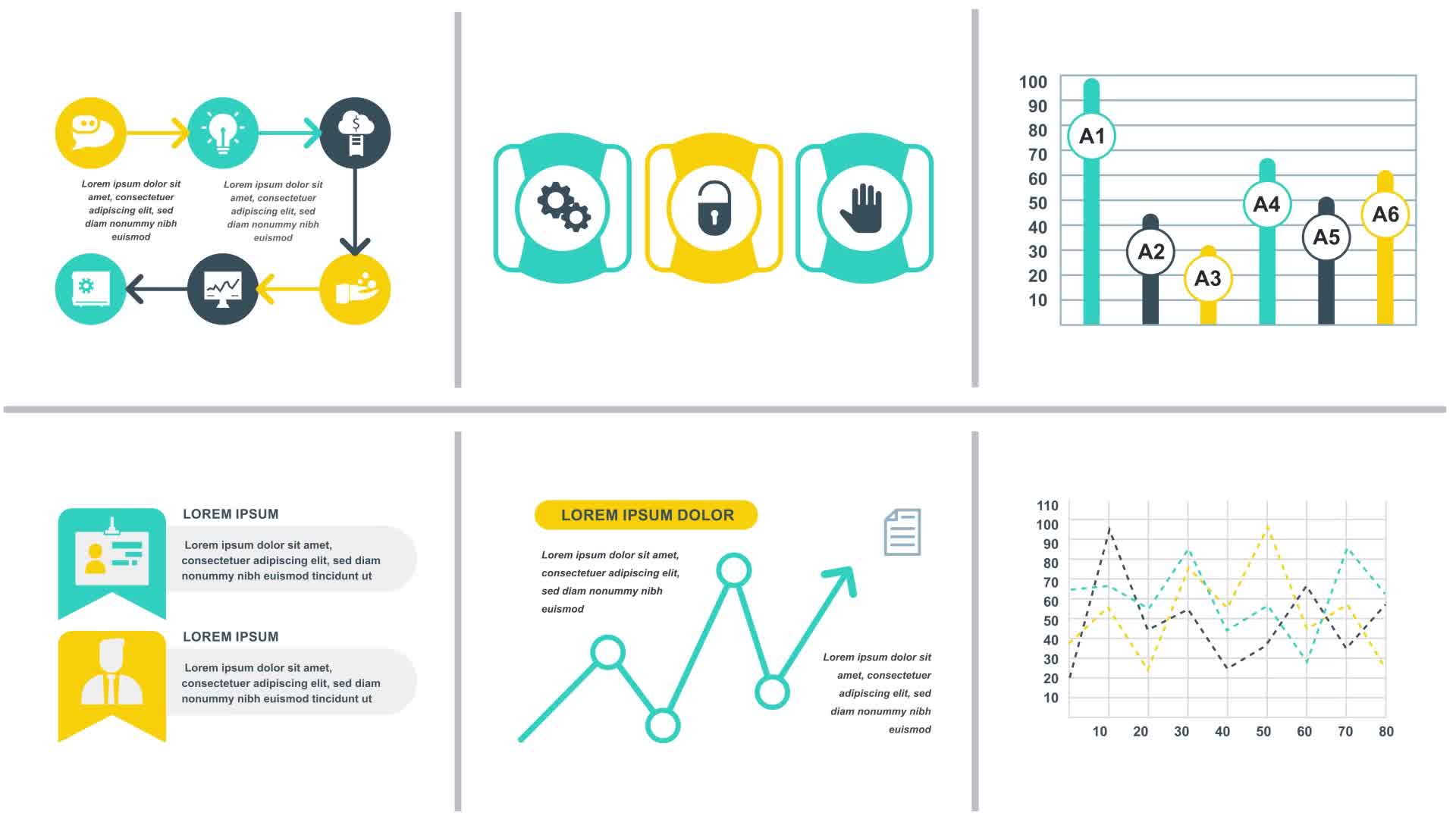 Lorem ipsum dolor sit amet, consectetuer adipiscing elit, sed diam nonummy nibh euismod

Lorem ipsum dolor sit amet, consectetuer adipiscing elit, sed diam nonummy nibh euismod

100
90
80
70
60
50
40
30
20
10

A1 A2 A3 A4 A5 A6

LOREM IPSUM

Lorem ipsum dolor sit amet, consectetuer adipiscing elit, sed diam nonummy nibh euismod tincidunt ut

LOREM IPSUM

Lorem ipsum dolor sit amet, consectetuer adipiscing elit, sed diam nonummy nibh euismod tincidunt ut

LOREM IPSUM DOLOR

Lorem ipsum dolor sit amet, consectetuer adipiscing elit, sed diam nonummy nibh euismod

Lorem ipsum dolor sit amet, consectetuer adipiscing elit, sed diam nonummy nibh euismod

110
100
90
80
70
60
50
40
30
20
10

10 20 30 40 50 60 70 80