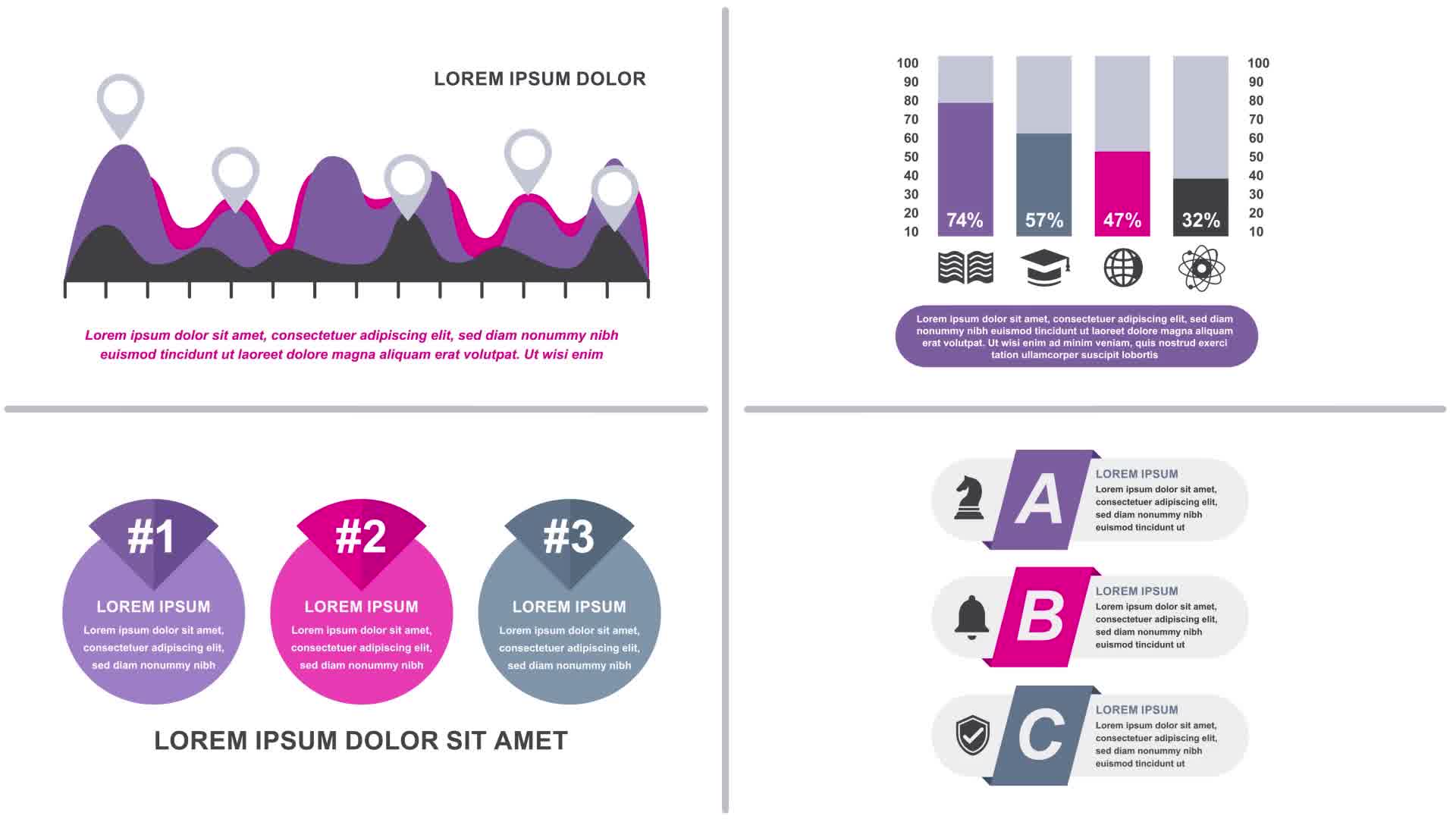 LOREM IPSUM DOLOR

Lorem ipsum dolor sit amet, consectetuer adipiscing elit, sed diam nonummy nibh euismod tincidunt ut laoreet dolore magna aliquam erat volutpat. Ut wisi enim

100 90 80 70 60 50 40 30 20 10

74%
57%
47%
32%

100 90 80 70 60 50 40 30 20 10

Lorem ipsum dolor sit amet, consectetuer adipiscing elit, sed diam nonummy nibh euismod tincidunt ut laoreet dolore magna aliquam erat volutpat. Ut wisi enim ad minim veniam, quis nostrud exerci tation ullamcorper suscipit lobortis

#1
LOREM IPSUM
Lorem ipsum dolor sit amet, consectetuer adipiscing elit, sed diam nonummy nibh

#2
LOREM IPSUM
Lorem ipsum dolor sit amet, consectetuer adipiscing elit, sed diam nonummy nibh

#3
LOREM IPSUM
Lorem ipsum dolor sit amet, consectetuer adipiscing elit, sed diam nonummy nibh

LOREM IPSUM DOLOR SIT AMET

A
LOREM IPSUM
Lorem ipsum dolor sit amet, consectetuer adipiscing elit, sed diam nonummy nibh euismod tincidunt ut

B
LOREM IPSUM
Lorem ipsum dolor sit amet, consectetuer adipiscing elit, sed diam nonummy nibh euismod tincidunt ut

C
LOREM IPSUM
Lorem ipsum dolor sit amet, consectetuer adipiscing elit, sed diam nonummy nibh euismod tincidunt ut