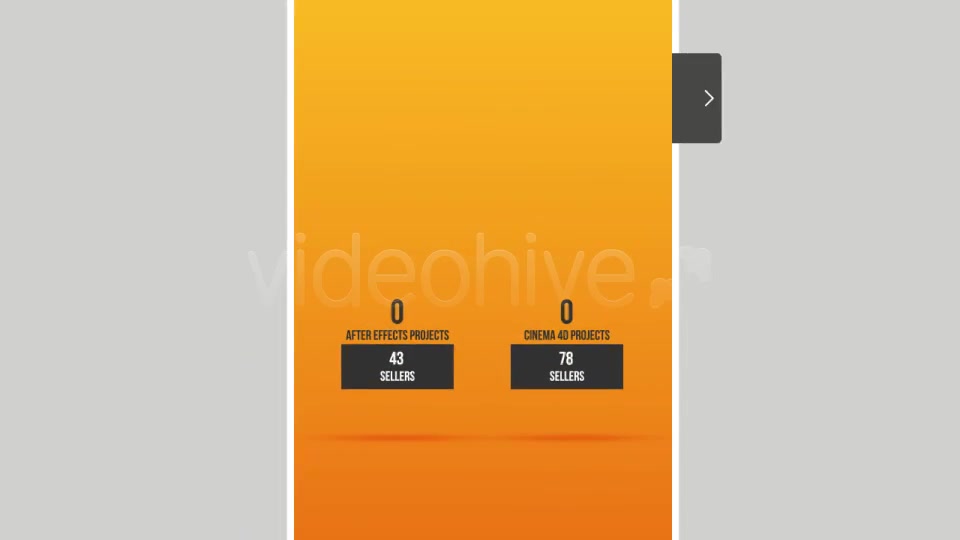 videohive

0
AFTER EFFECTS PROJECTS
43
SELLERS

0
CINEMA 4D PROJECTS
78
SELLERS