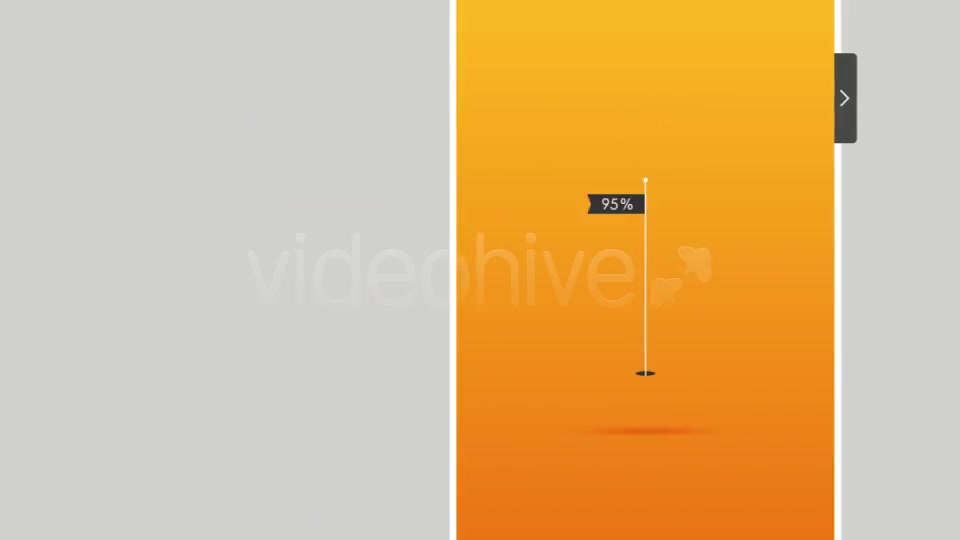 95%

videohive