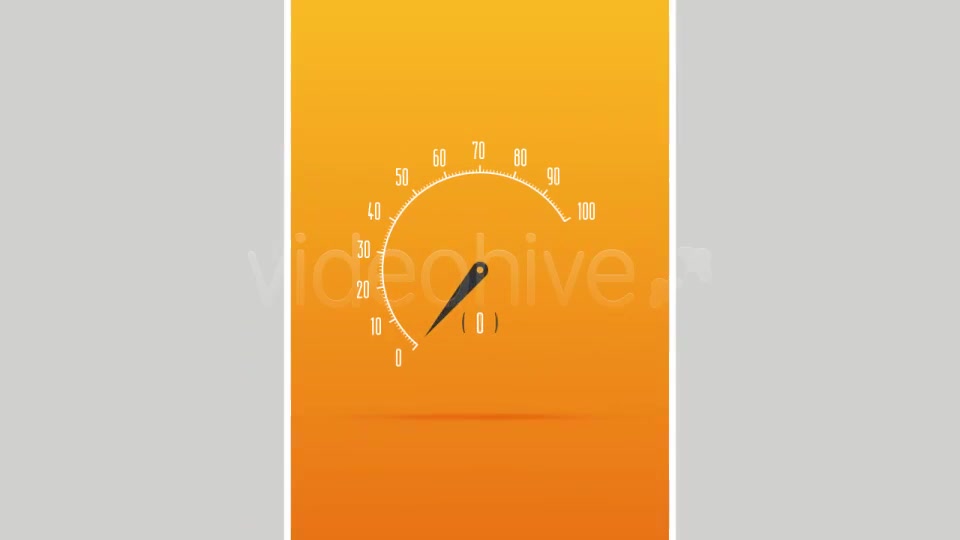 0
10
20
30
40
50
60
70
80
90
100
( 0 )
videohive