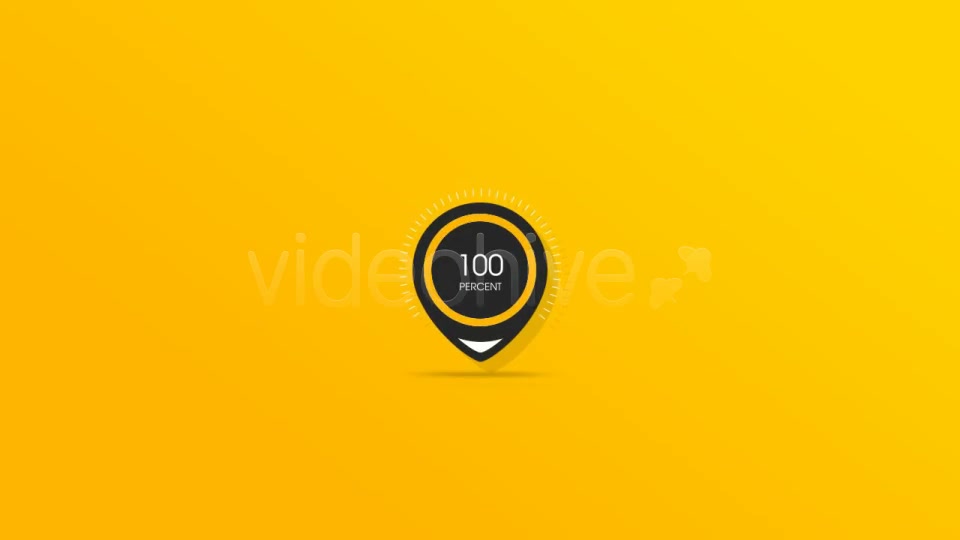 videohive

100
PERCENT