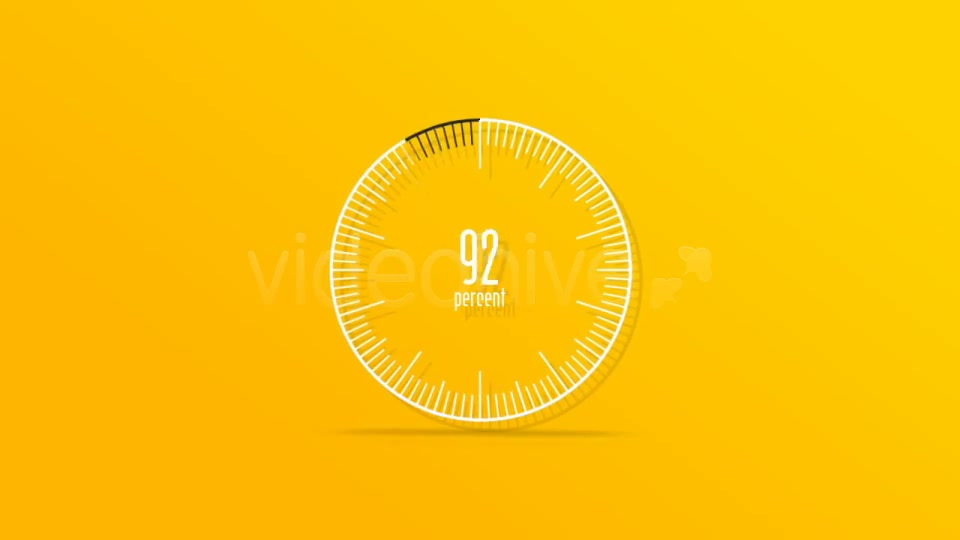 92
percent

videohive