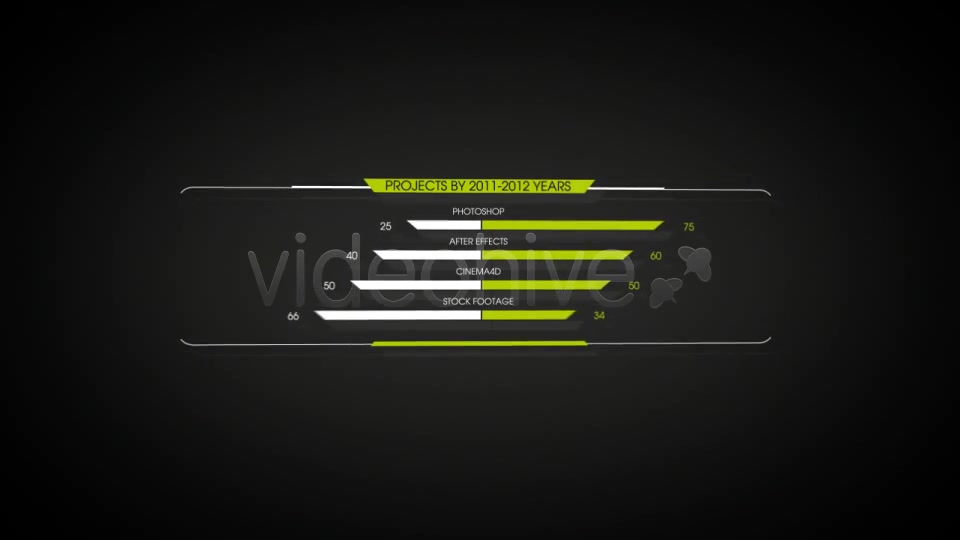 PROJECTS BY 2011-2012 YEARS

PHOTOSHOP
25
75

AFTER EFFECTS
40
60

CINEMA4D
50
50

STOCK FOOTAGE
66
34

videohive