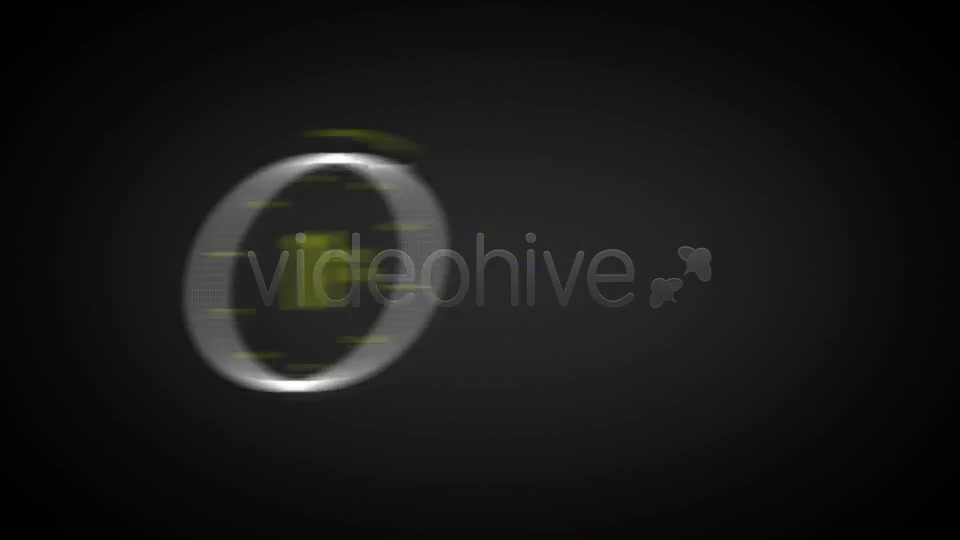 videohive