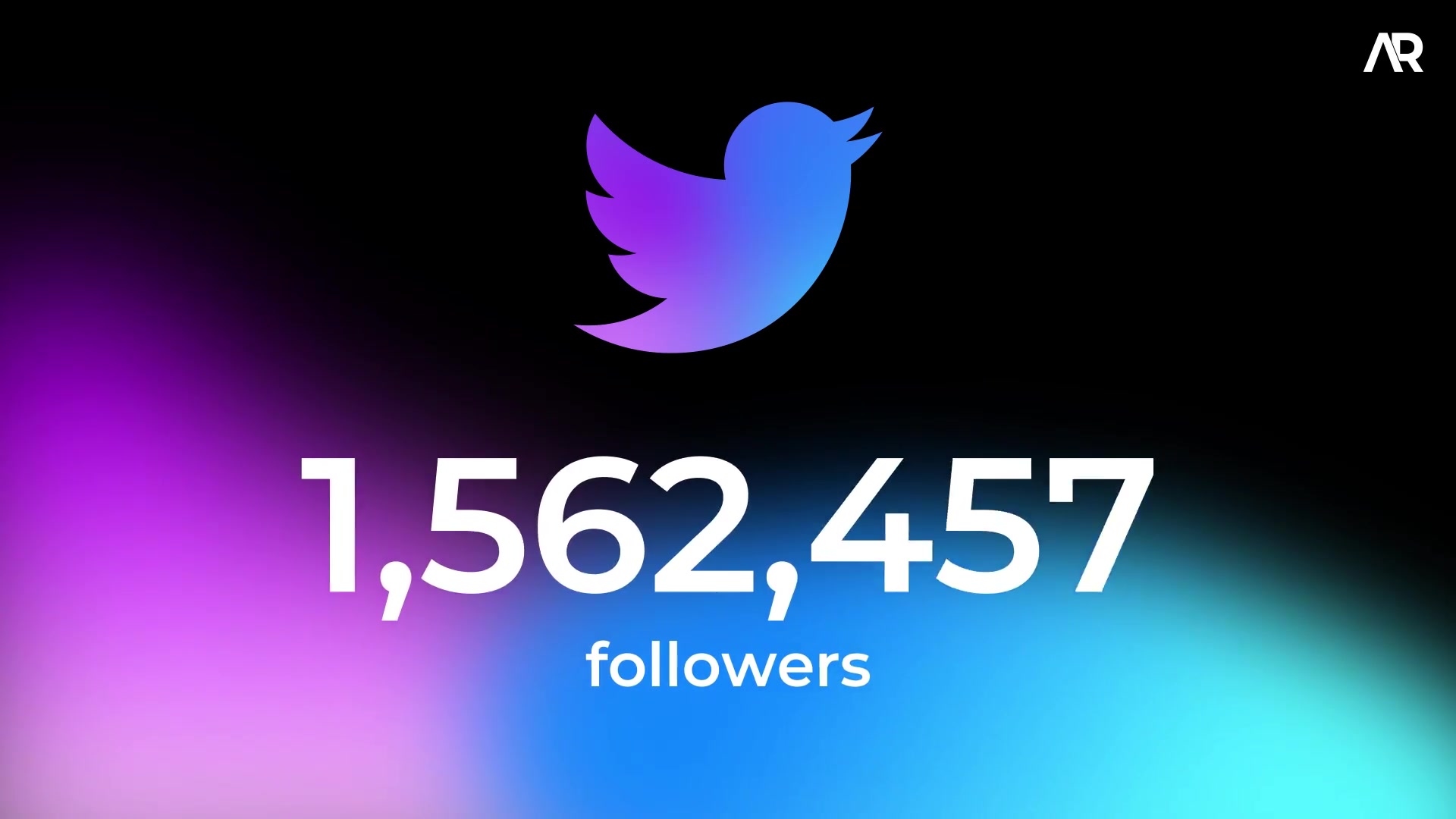 AR

1,562,457
followers