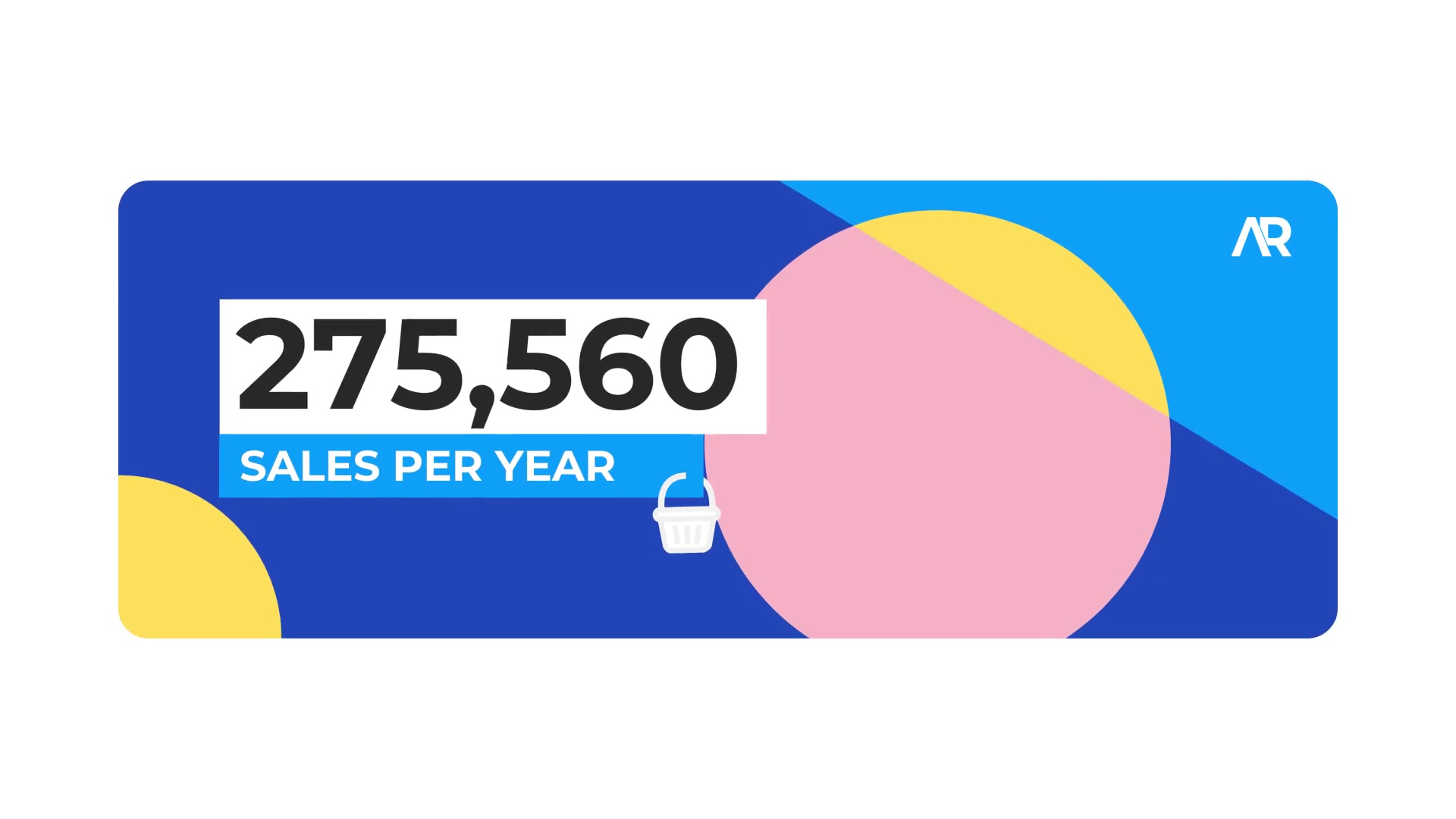 AR

275,560

SALES PER YEAR