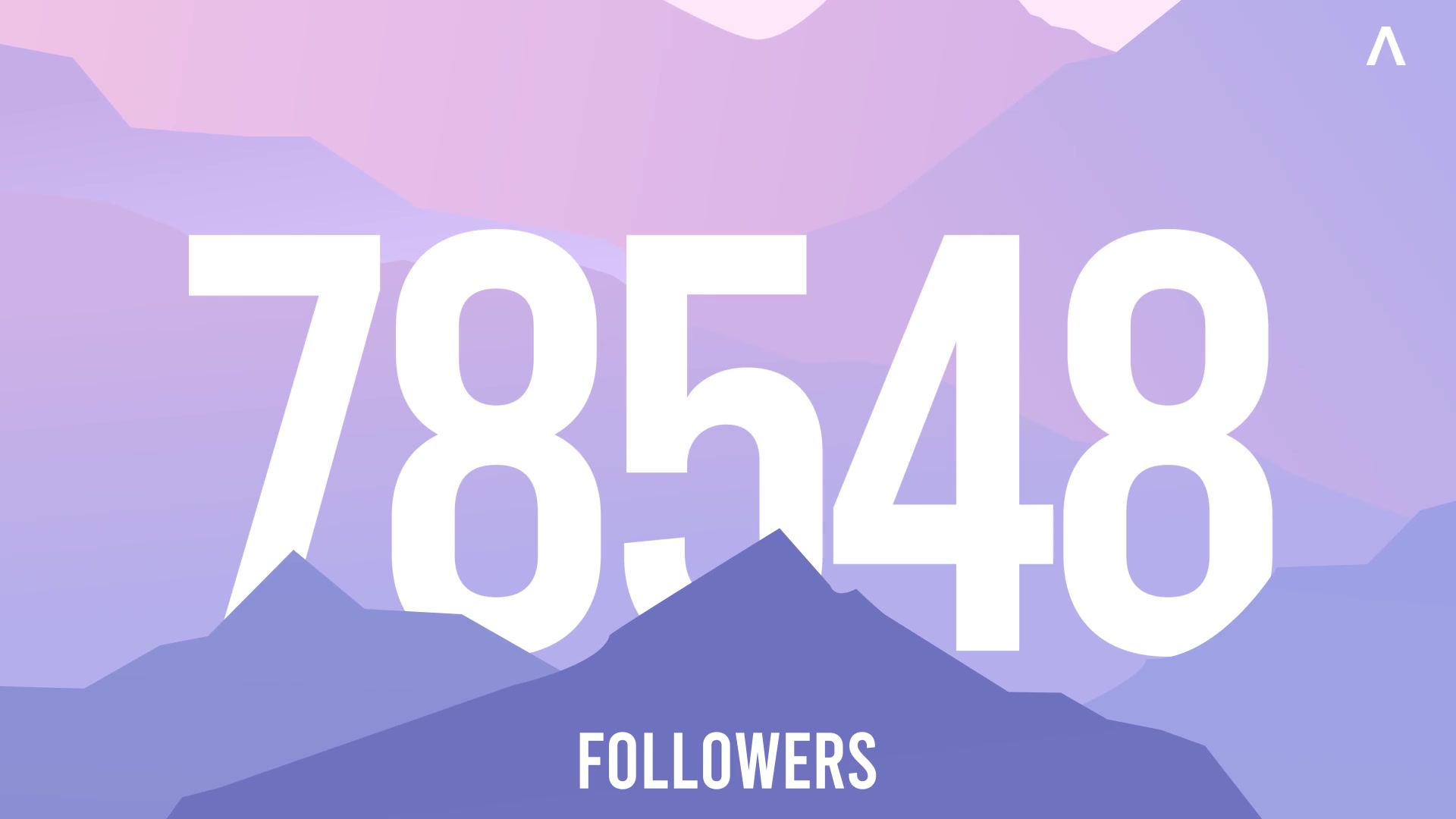 78548

FOLLOWERS