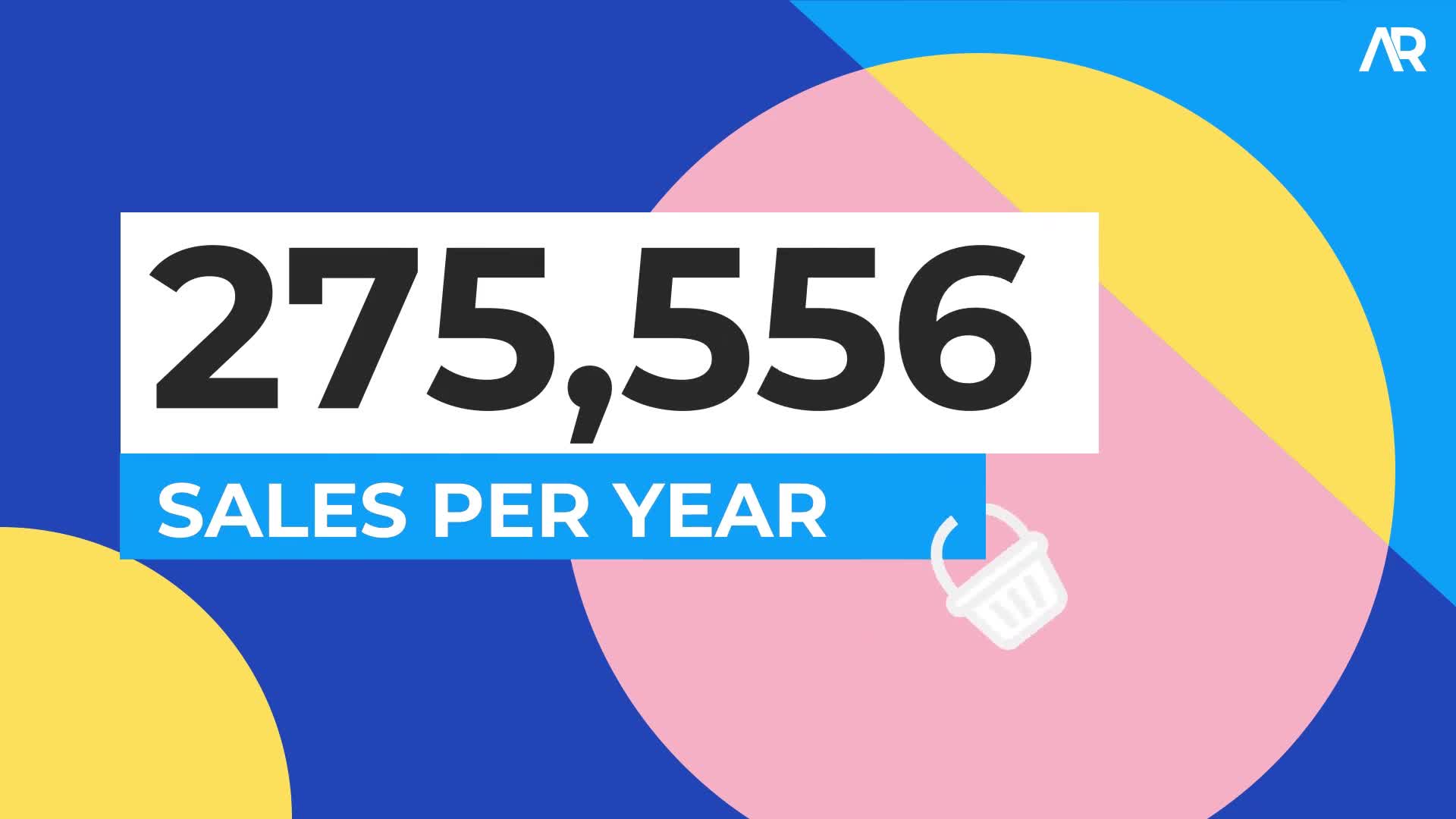 AR

275,556

SALES PER YEAR