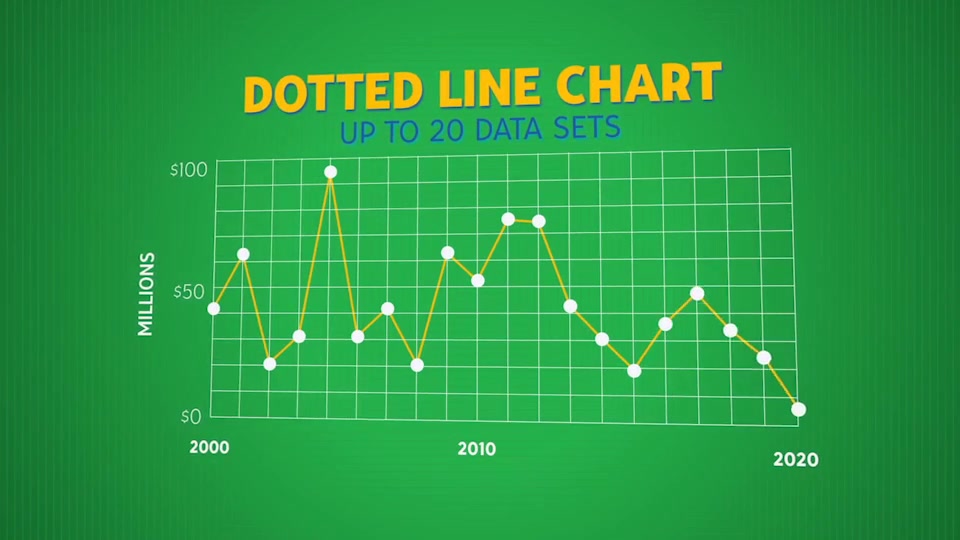 DOTTED LINE CHART
UP TO 20 DATA SETS

$100
$50
$0
MILLIONS

2000
2010
2020