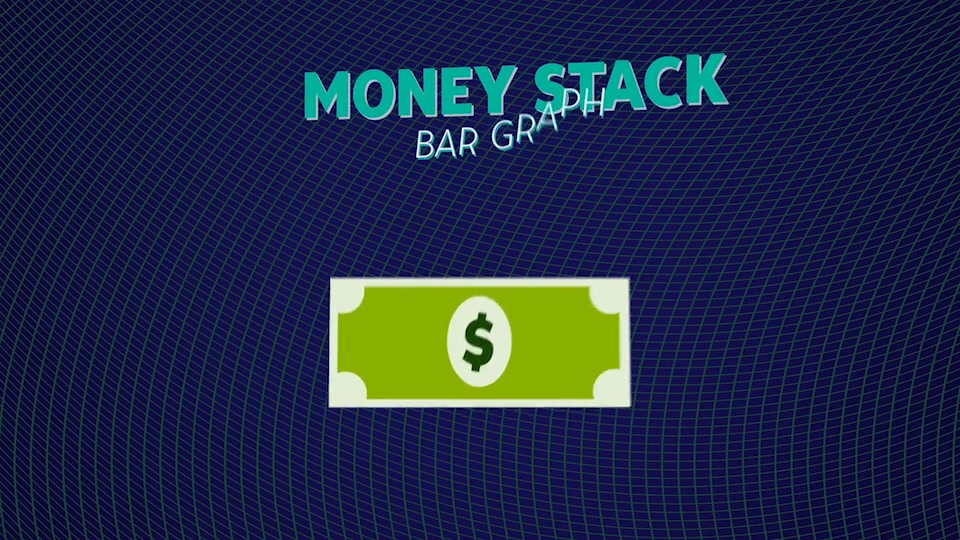 MONEY STACK
BAR GRAPH

$