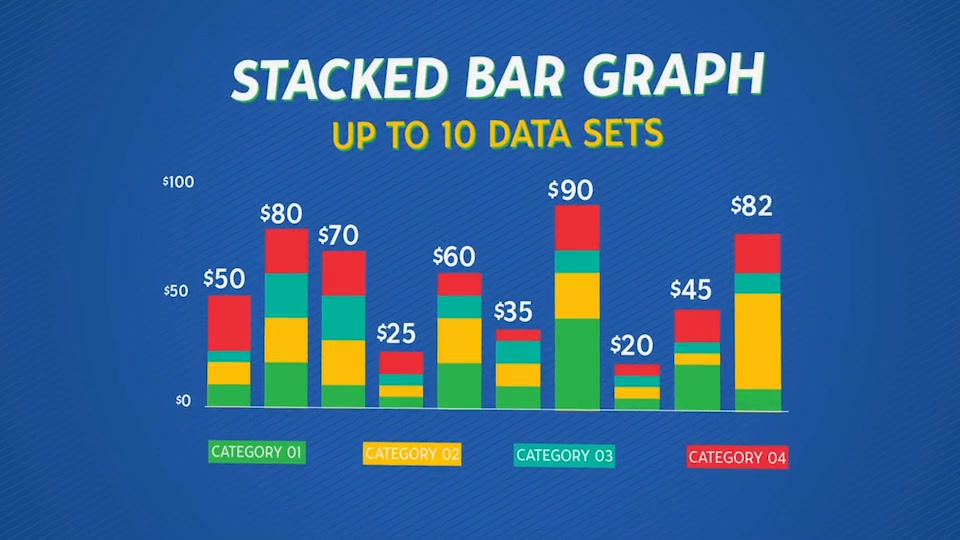 STACKED BAR GRAPH

UP TO 10 DATA SETS

$100

$50

$0

$50 $80 $70 $25 $60 $35 $90 $20 $45 $82

CATEGORY 01
CATEGORY 02
CATEGORY 03
CATEGORY 04