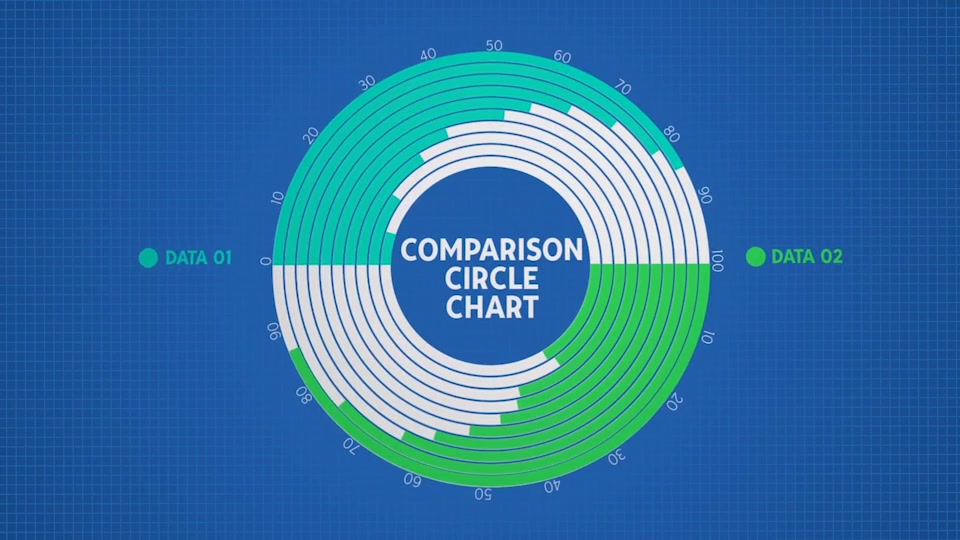 DATA 01

0
10
20
30
40
50
60
70
80
90
100

COMPARISON CIRCLE CHART

DATA 02

10
20
30
40
50
60
70
80
90