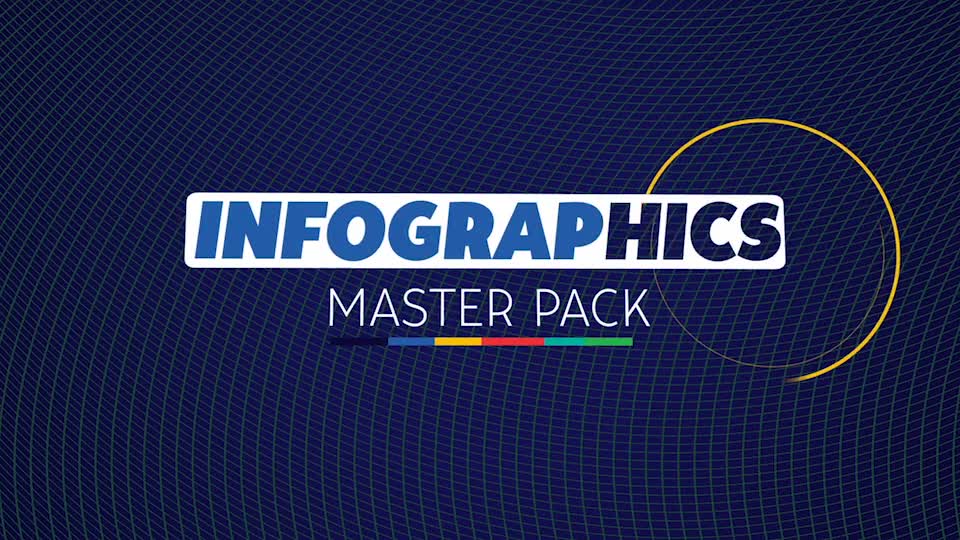 INFOGRAPHICS
MASTER PACK