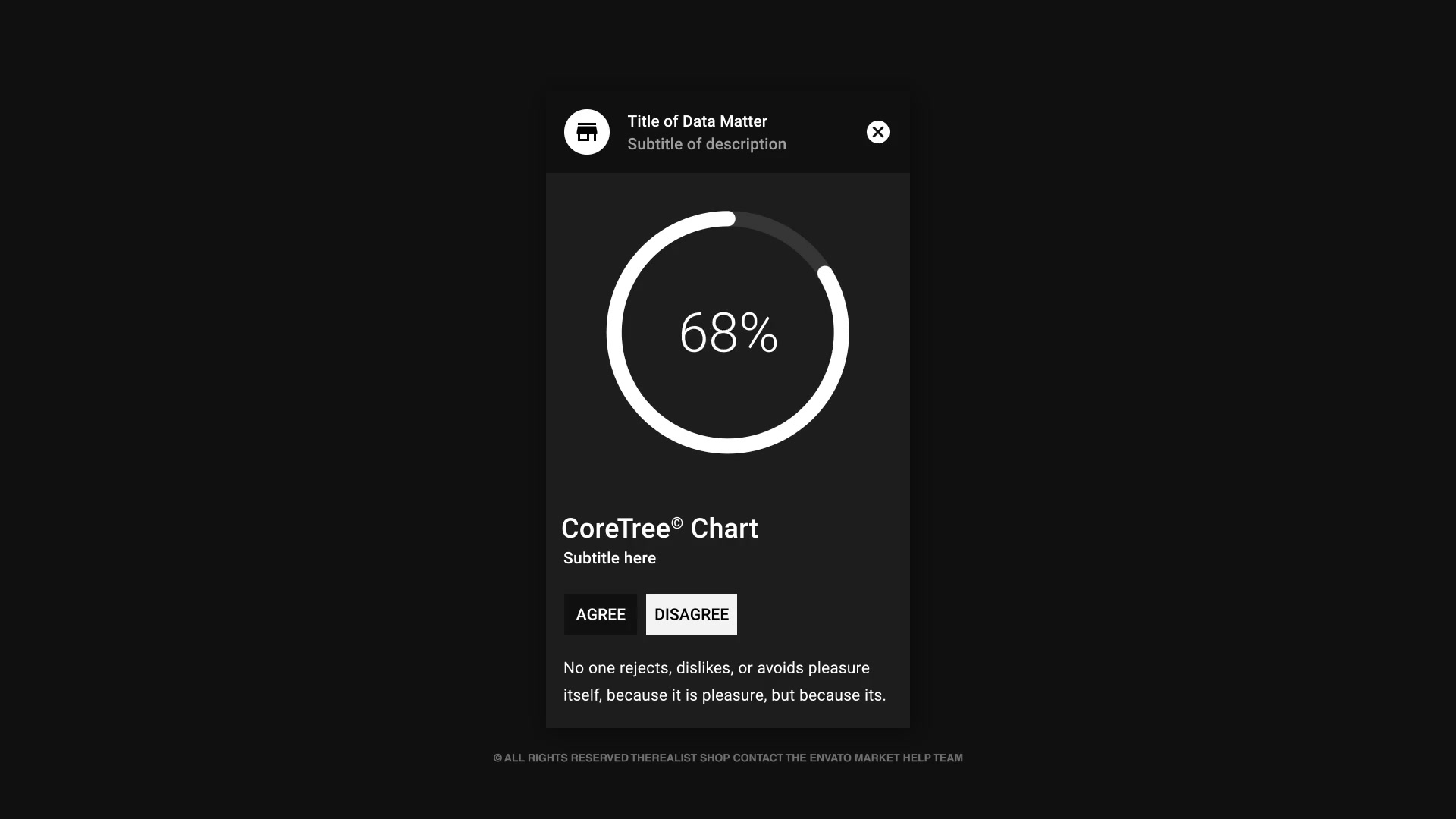 Title of Data Matter
Subtitle of description

68%

CoreTree© Chart
Subtitle here

AGREE DISAGREE

No one rejects, dislikes, or avoids pleasure itself, because it is pleasure, but because its.

© ALL RIGHTS RESERVED THEREALIST SHOP CONTACT THE ENVATO MARKET HELP TEAM