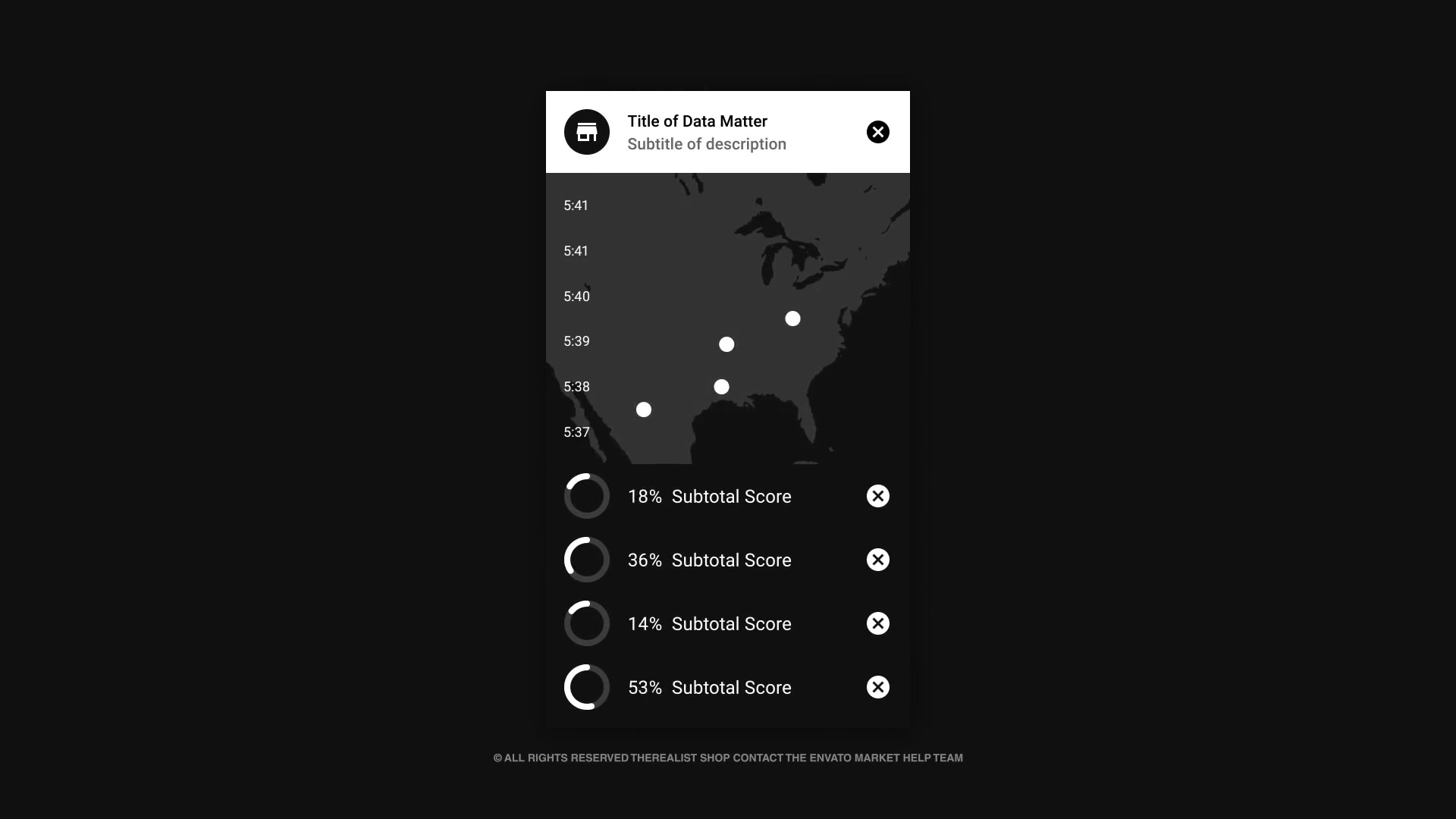 Title of Data Matter
Subtitle of description

5:41
5:41
5:40
5:39
5:38
5:37

18% Subtotal Score
36% Subtotal Score
14% Subtotal Score
53% Subtotal Score

© ALL RIGHTS RESERVED THEREALIST SHOP CONTACT THE ENVATO MARKET HELP TEAM