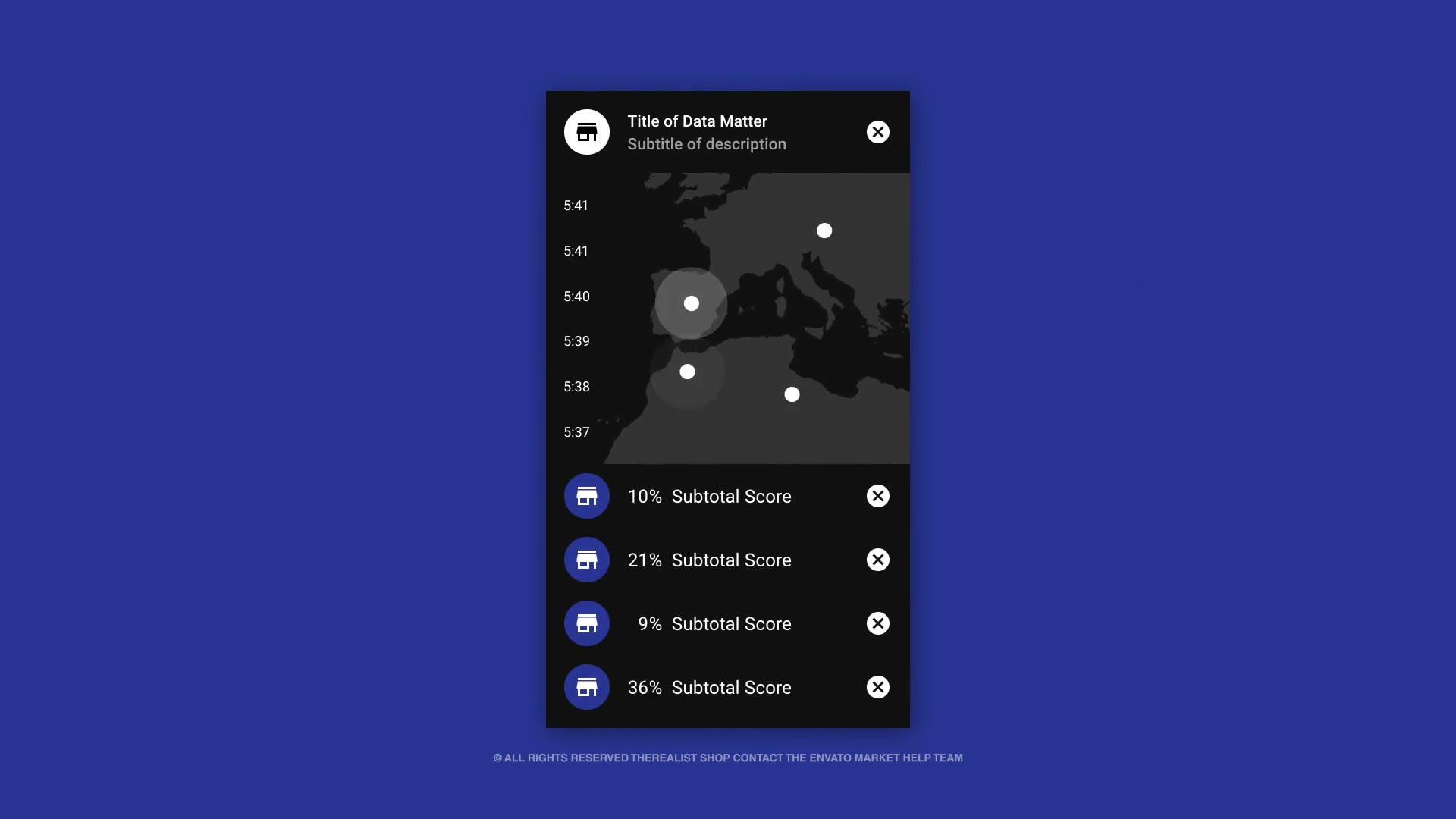 Title of Data Matter
Subtitle of description

5:41
5:41
5:40
5:39
5:38
5:37

10% Subtotal Score

21% Subtotal Score

9% Subtotal Score

36% Subtotal Score

© ALL RIGHTS RESERVED THEREALIST SHOP CONTACT THE ENVATO MARKET HELP TEAM