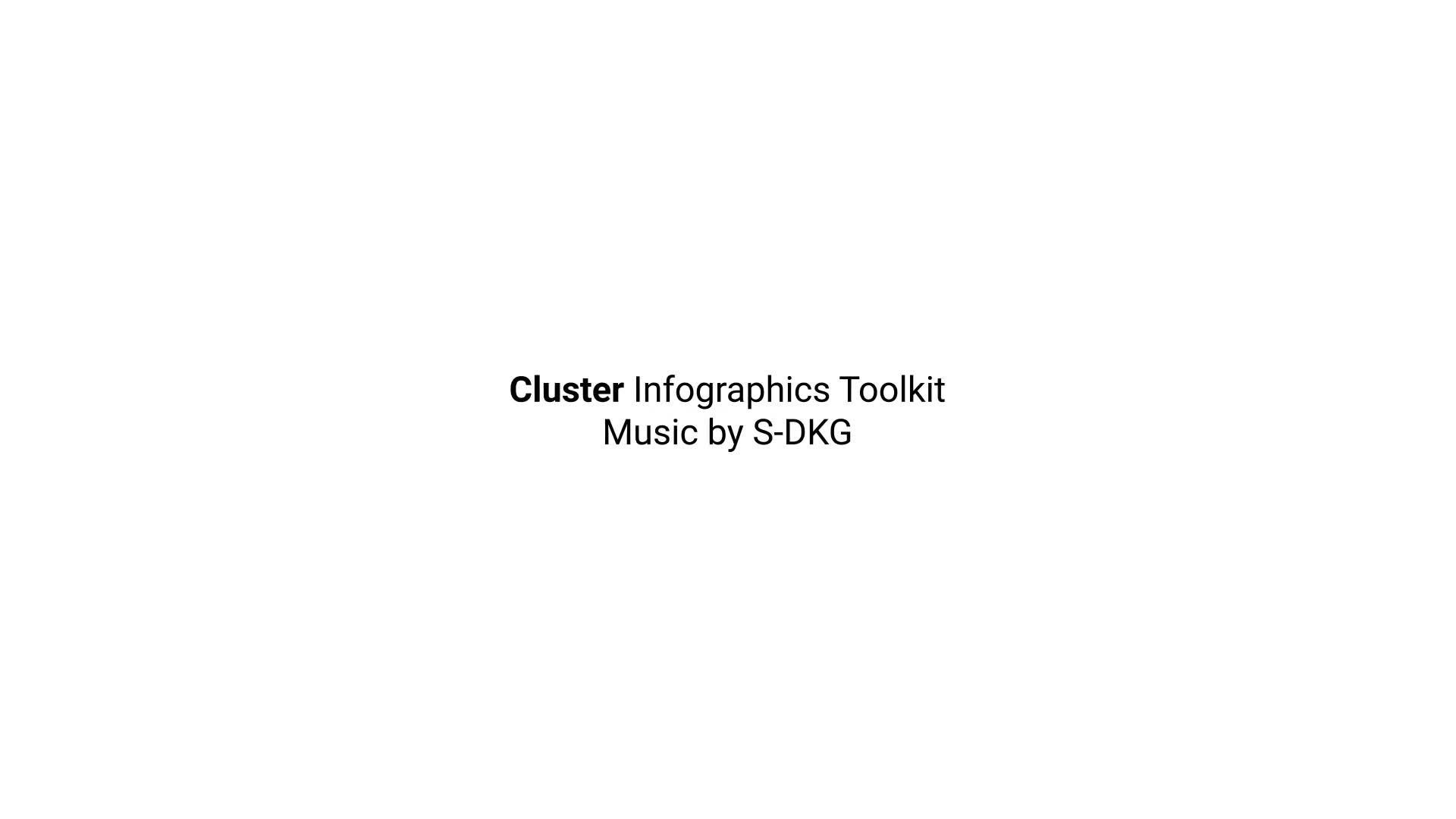 Cluster Infographics Toolkit
Music by S-DKG