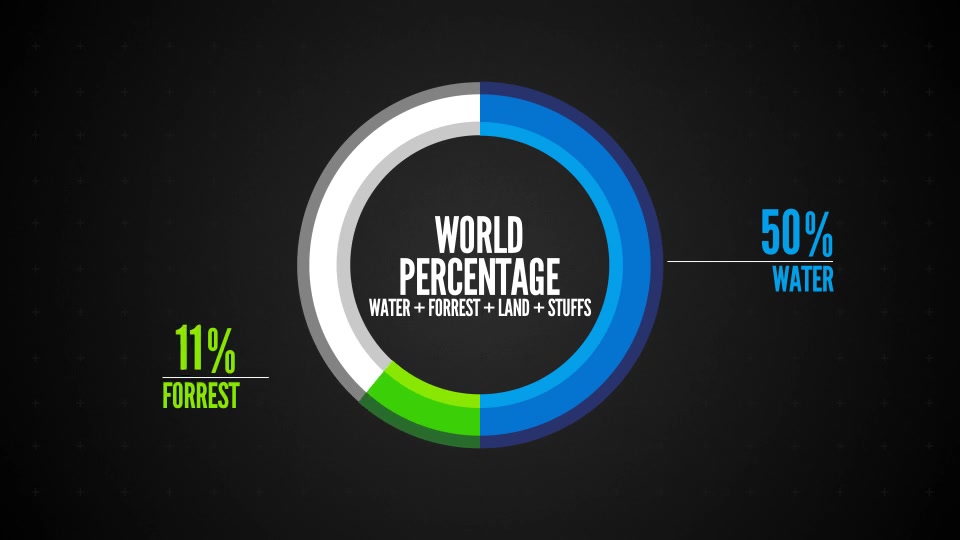 WORLD
PERCENTAGE
WATER + FORREST + LAND + STUFFS

50%
WATER

11%
FORREST