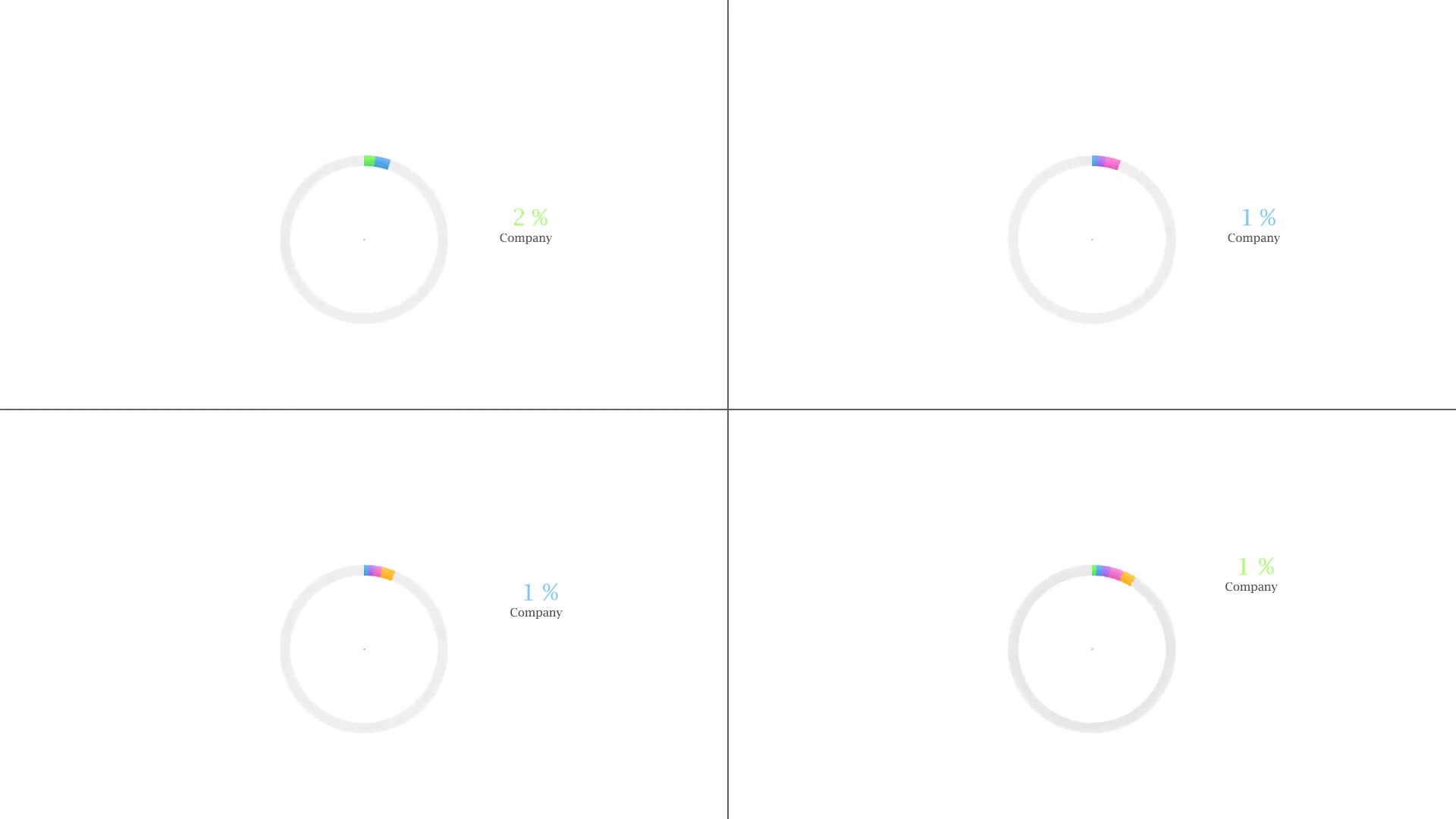 2 %
Company

1 %
Company

1 %
Company

1 %
Company