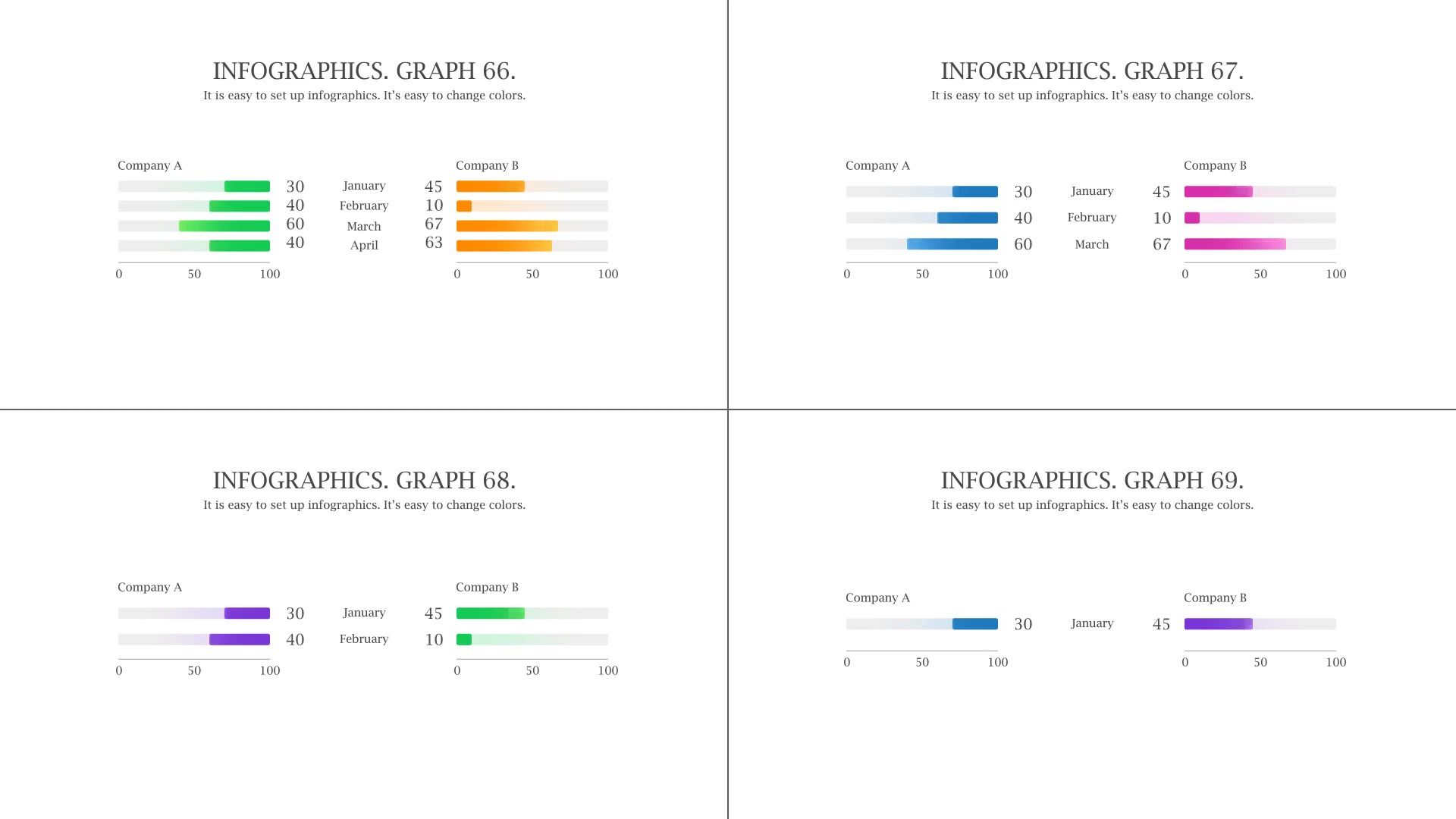 INFOGRAPHICS. GRAPH 66.
It is easy to set up infographics. It's easy to change colors.

Company A
30
40
60
40
0 50 100

January
February
March
April

Company B
45
10
67
63
0 50 100

INFOGRAPHICS. GRAPH 67.
It is easy to set up infographics. It's easy to change colors.

Company A
30
40
60
0 50 100

January
February
March

Company B
45
10
67
0 50 100

INFOGRAPHICS. GRAPH 68.
It is easy to set up infographics. It's easy to change colors.

Company A
30
40
0 50 100

January
February

Company B
45
10
0 50 100

INFOGRAPHICS. GRAPH 69.
It is easy to set up infographics. It's easy to change colors.

Company A
30
0 50 100

January

Company B
45
0 50 100