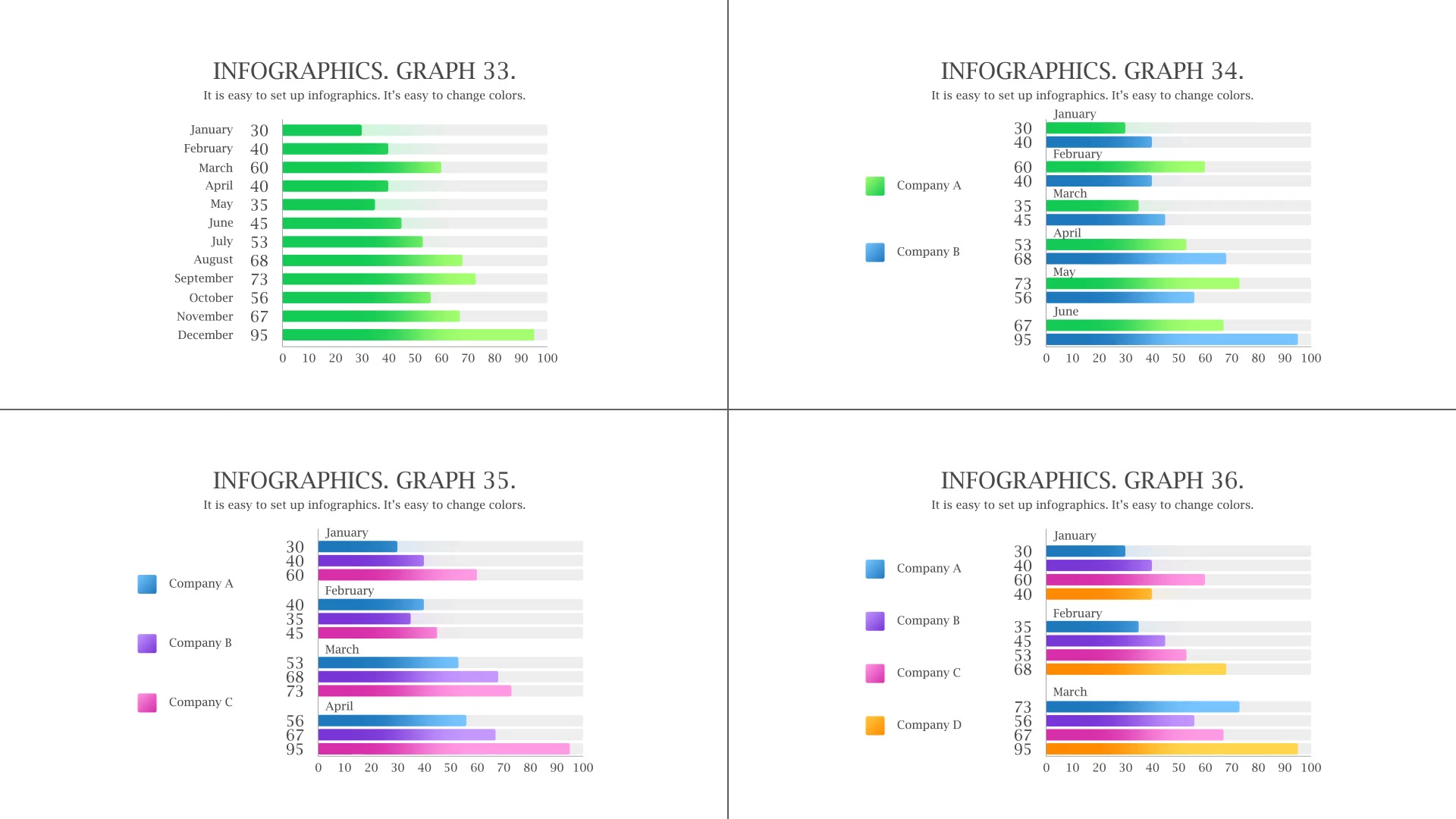 INFOGRAPHICS. GRAPH 33.
It is easy to set up infographics. It's easy to change colors.

January 30
February 40
March 60
April 40
May 35
June 45
July 53
August 68
September 73
October 56
November 67
December 95

0 10 20 30 40 50 60 70 80 90 100

INFOGRAPHICS. GRAPH 34.
It is easy to set up infographics. It's easy to change colors.

Company A
Company B

January
30
40
February
60
40
March
35
45
April
53
68
May
73
56
June
67
95

0 10 20 30 40 50 60 70 80 90 100

INFOGRAPHICS. GRAPH 35.
It is easy to set up infographics. It's easy to change colors.

Company A
Company B
Company C

January
30
40
60
February
40
35
45
March
53
68
73
April
56
67
95

0 10 20 30 40 50 60 70 80 90 100

INFOGRAPHICS. GRAPH 36.
It is easy to set up infographics. It's easy to change colors.

Company A
Company B
Company C
Company D

January
30
40
60
40
February
35
45
53
68
March
73
56
67
95

0 10 20 30 40 50 60 70 80 90 100