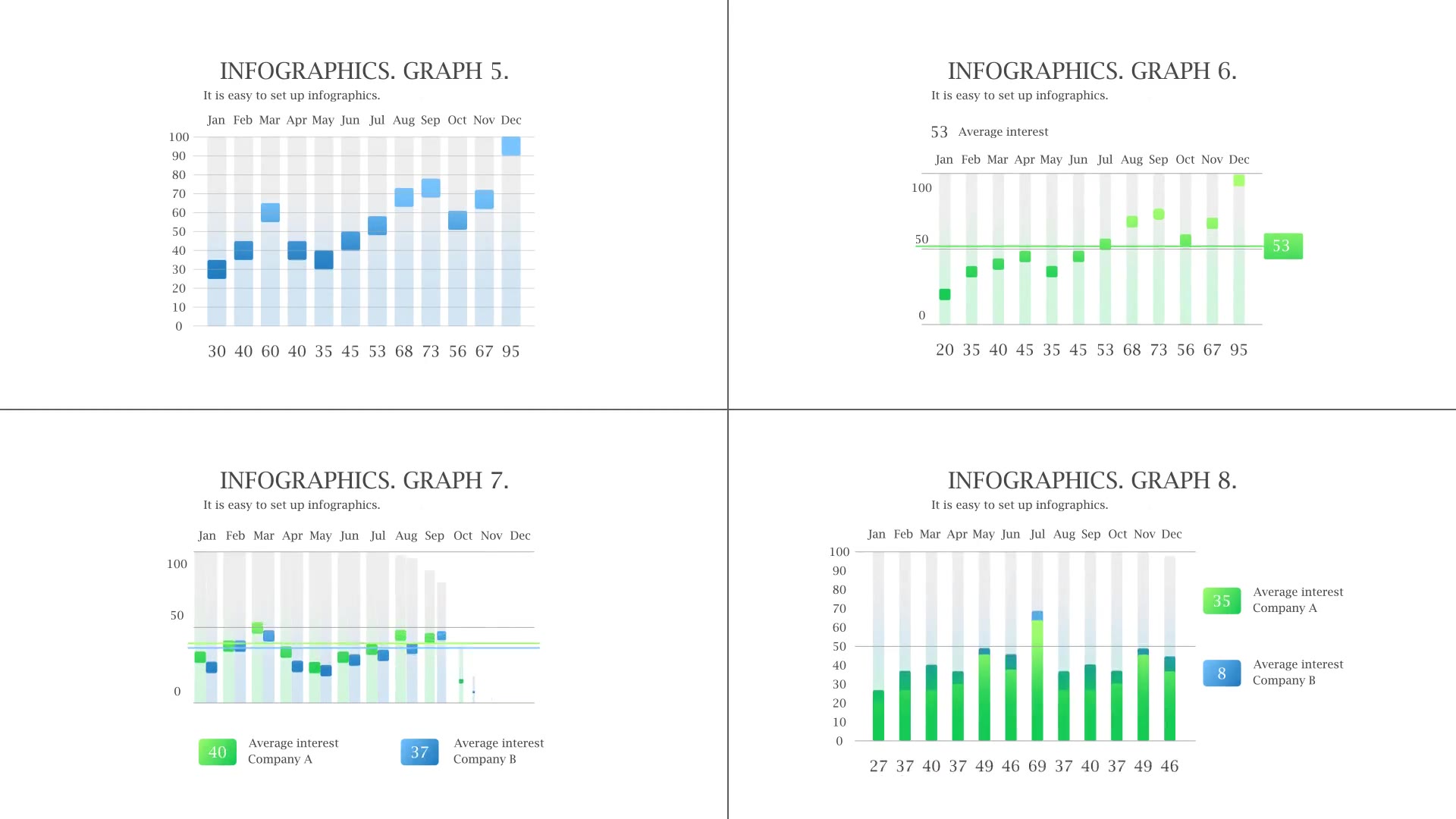 INFOGRAPHICS. GRAPH 5.
It is easy to set up infographics.

Jan Feb Mar Apr May Jun Jul Aug Sep Oct Nov Dec

100
90
80
70
60
50
40
30
20
10
0

30 40 60 40 35 45 53 68 73 56 67 95

INFOGRAPHICS. GRAPH 6.
It is easy to set up infographics.

53 Average interest

Jan Feb Mar Apr May Jun Jul Aug Sep Oct Nov Dec

100
50
0

53

20 35 40 45 35 45 53 68 73 56 67 95

INFOGRAPHICS. GRAPH 7.
It is easy to set up infographics.

Jan Feb Mar Apr May Jun Jul Aug Sep Oct Nov Dec

100
50
0

40 Average interest Company A

37 Average interest Company B

INFOGRAPHICS. GRAPH 8.
It is easy to set up infographics.

Jan Feb Mar Apr May Jun Jul Aug Sep Oct Nov Dec

100
90
80
70
60
50
40
30
20
10
0

35 Average interest Company A

8 Average interest Company B

27 37 40 37 49 46 69 37 40 37 49 46