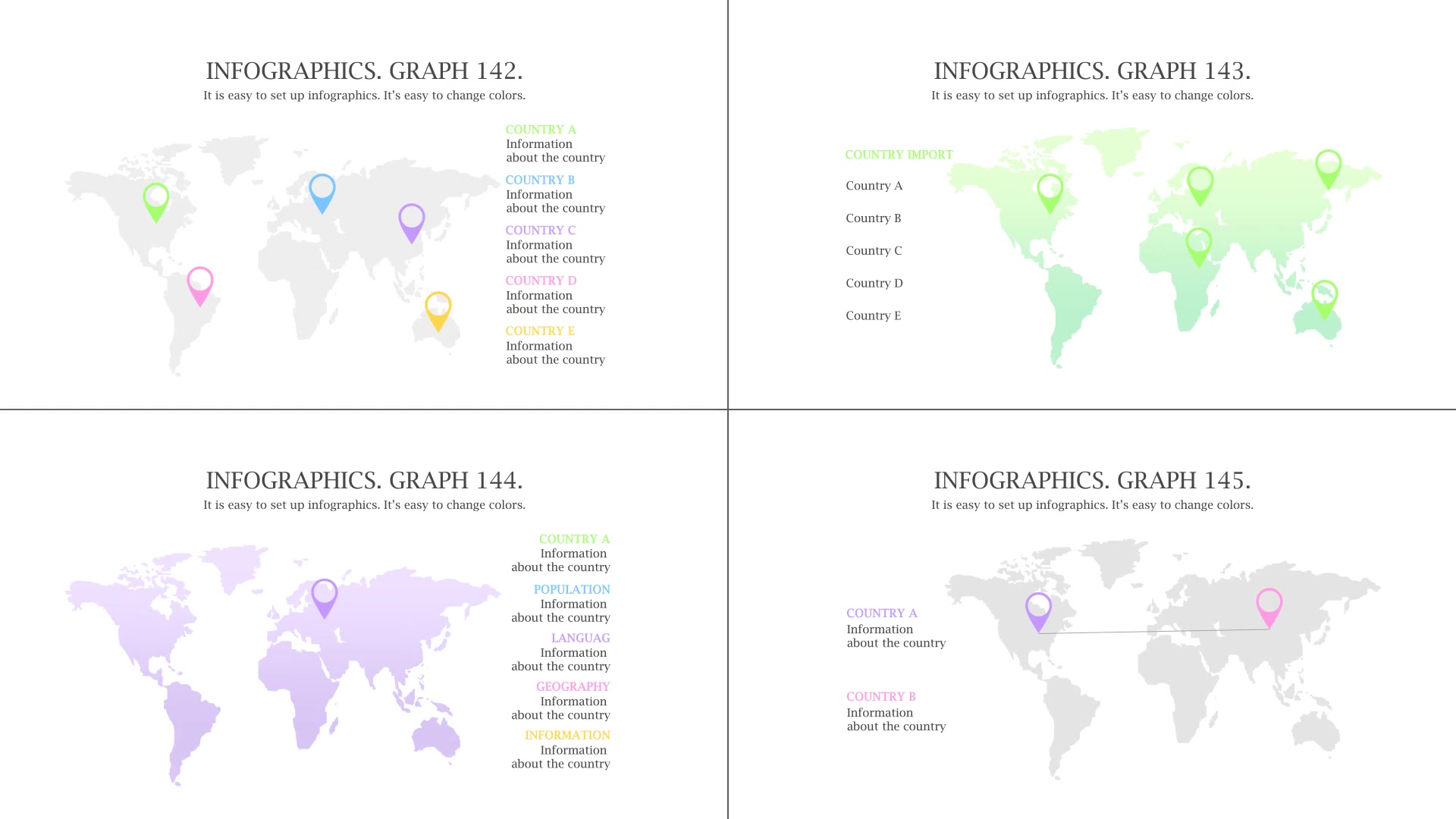 INFOGRAPHICS. GRAPH 142.
It is easy to set up infographics. It's easy to change colors.

COUNTRY A
Information about the country

COUNTRY B
Information about the country

COUNTRY C
Information about the country

COUNTRY D
Information about the country

COUNTRY E
Information about the country

INFOGRAPHICS. GRAPH 143.
It is easy to set up infographics. It's easy to change colors.

COUNTRY IMPORT

Country A

Country B

Country C

Country D

Country E

INFOGRAPHICS. GRAPH 144.
It is easy to set up infographics. It's easy to change colors.

COUNTRY A
Information about the country

POPULATION
Information about the country

LANGUAG
Information about the country

GEOGRAPHY
Information about the country

INFORMATION
Information about the country

INFOGRAPHICS. GRAPH 145.
It is easy to set up infographics. It's easy to change colors.

COUNTRY A
Information about the country

COUNTRY B
Information about the country