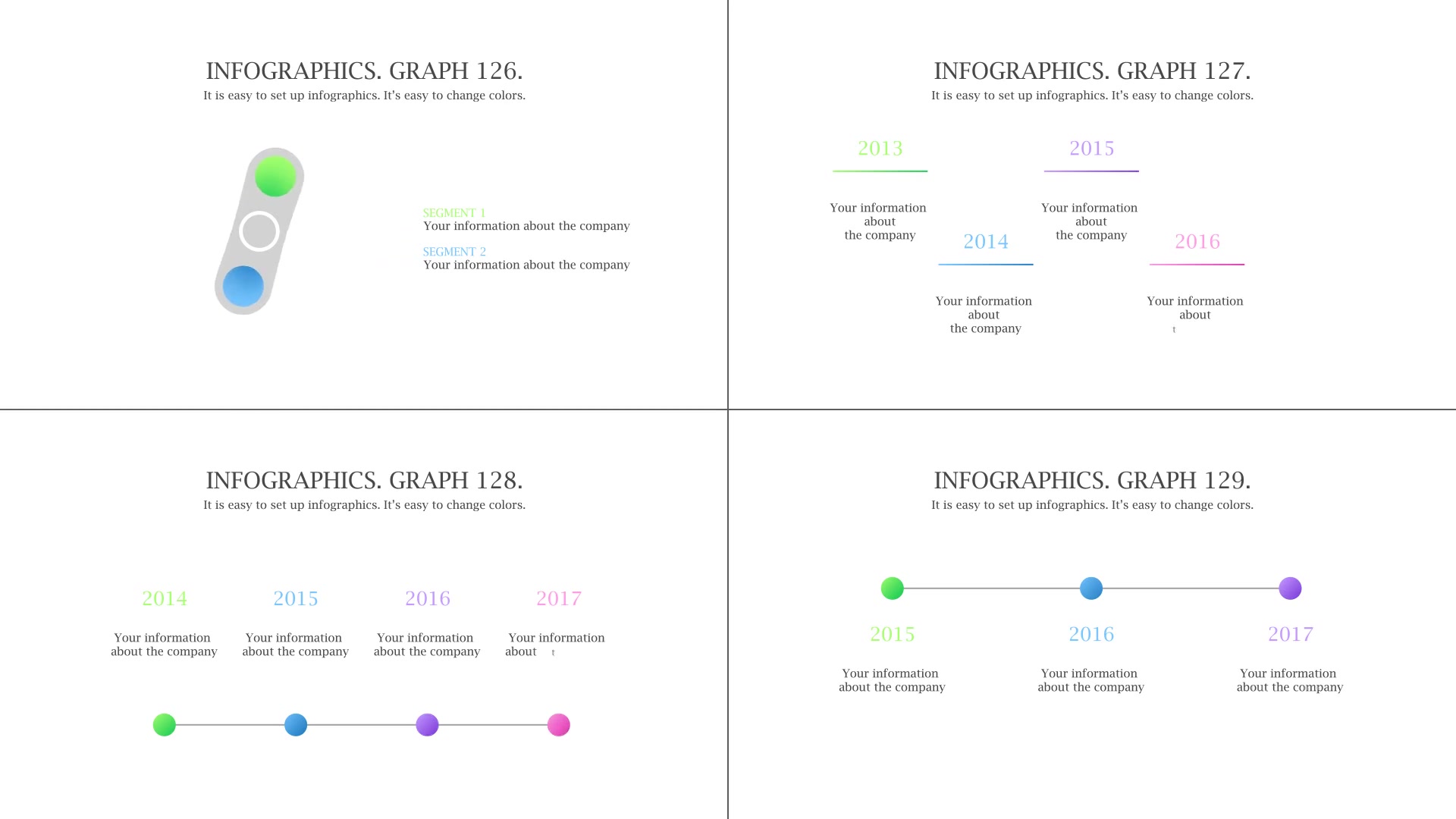 INFOGRAPHICS. GRAPH 126.
It is easy to set up infographics. It's easy to change colors.

SEGMENT 1
Your information about the company

SEGMENT 2
Your information about the company

INFOGRAPHICS. GRAPH 127.
It is easy to set up infographics. It's easy to change colors.

2013
Your information about the company

2014
Your information about the company

2015
Your information about the company

2016
Your information about t

INFOGRAPHICS. GRAPH 128.
It is easy to set up infographics. It's easy to change colors.

2014
Your information about the company

2015
Your information about the company

2016
Your information about the company

2017
Your information about t

INFOGRAPHICS. GRAPH 129.
It is easy to set up infographics. It's easy to change colors.

2015
Your information about the company

2016
Your information about the company

2017
Your information about the company