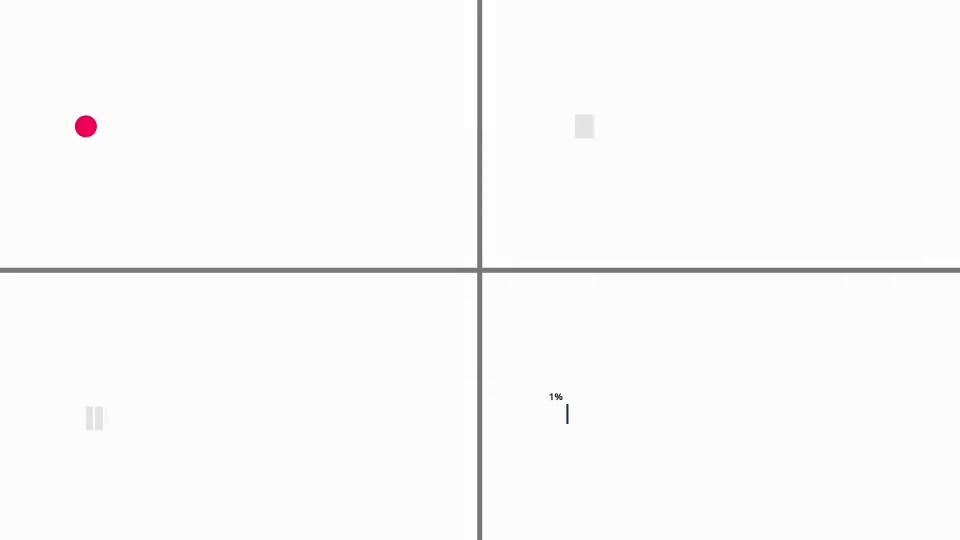 1%