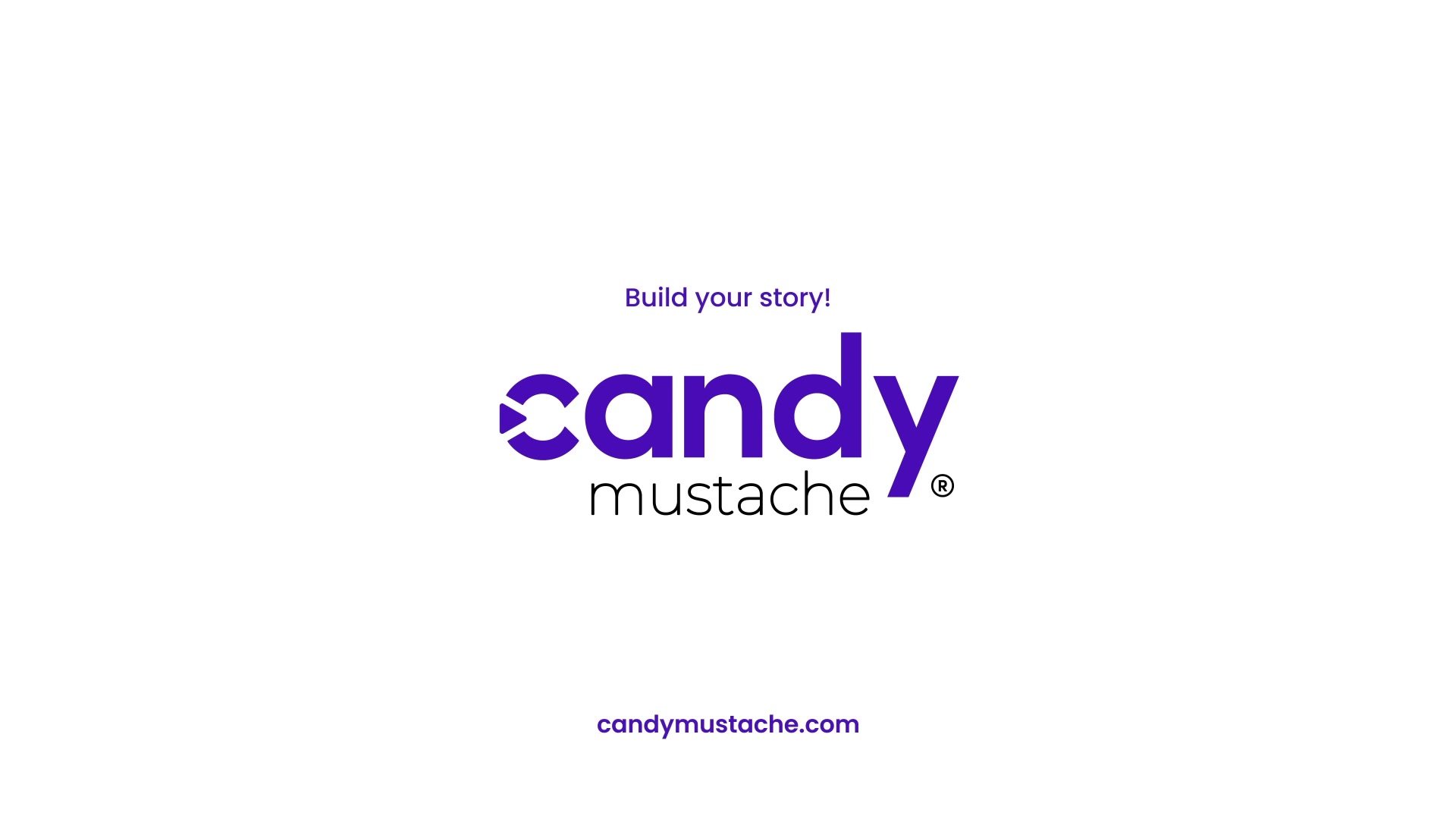 Build your story!

candy
mustache ®

candymustache.com