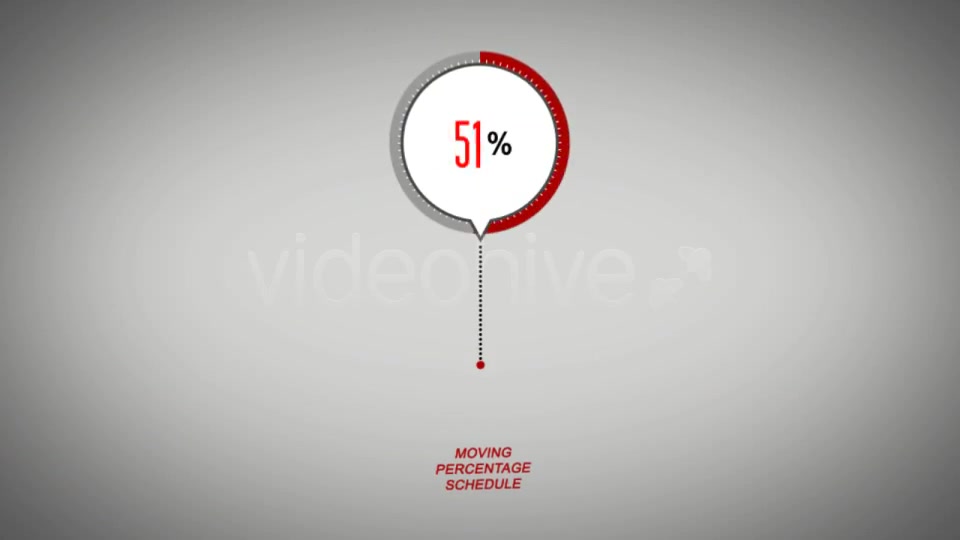 51%

videohive

MOVING
PERCENTAGE
SCHEDULE