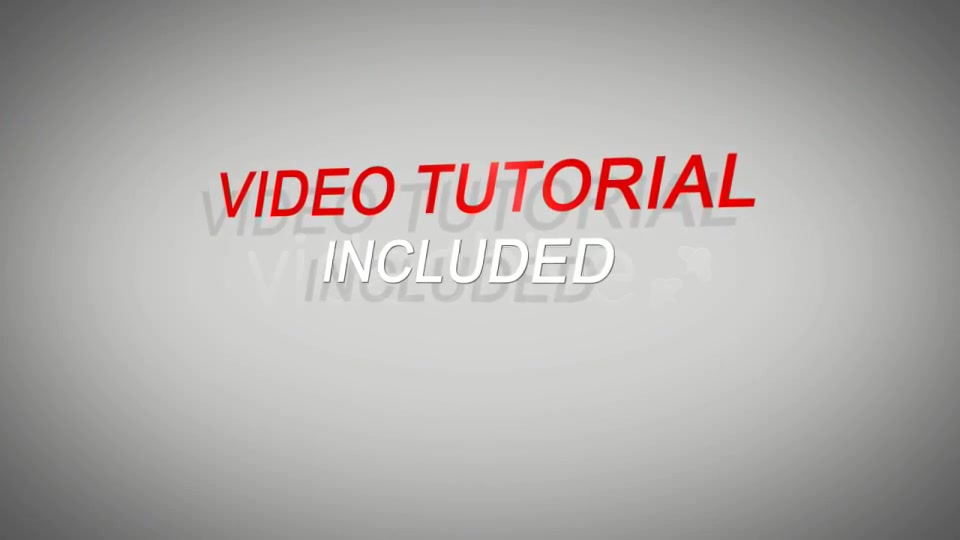 VIDEO TUTORIAL
INCLUDED