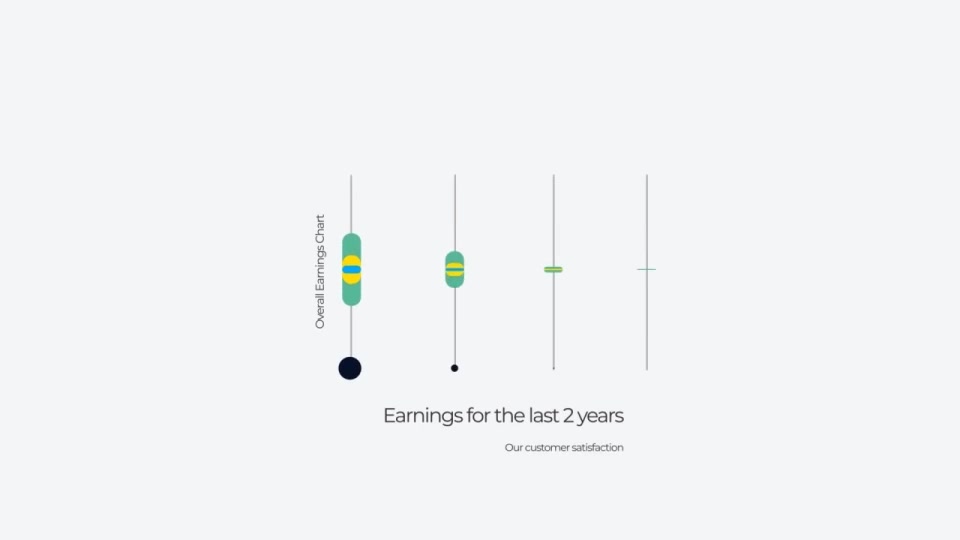 Overall Earnings Chart

Earnings for the last 2 years

Our customer satisfaction