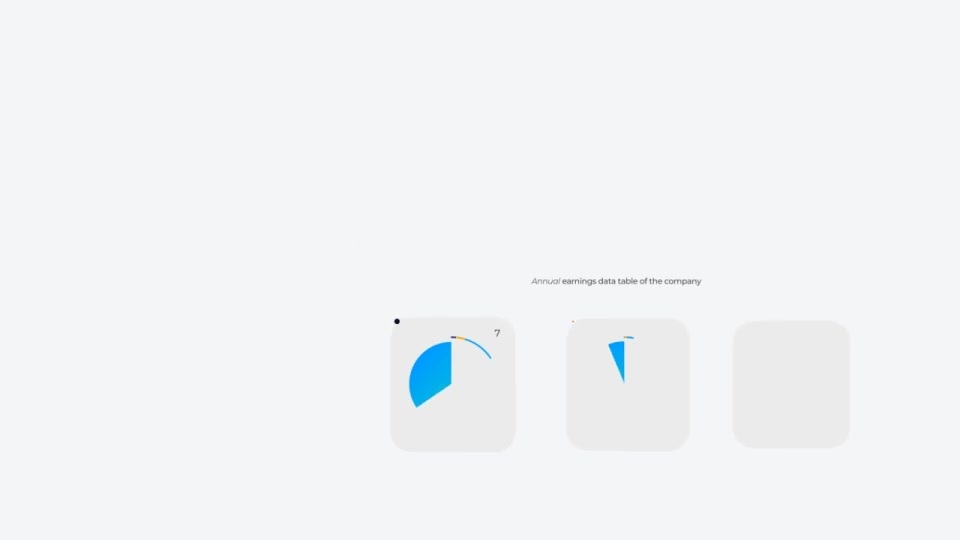 Annual earnings data table of the company

7