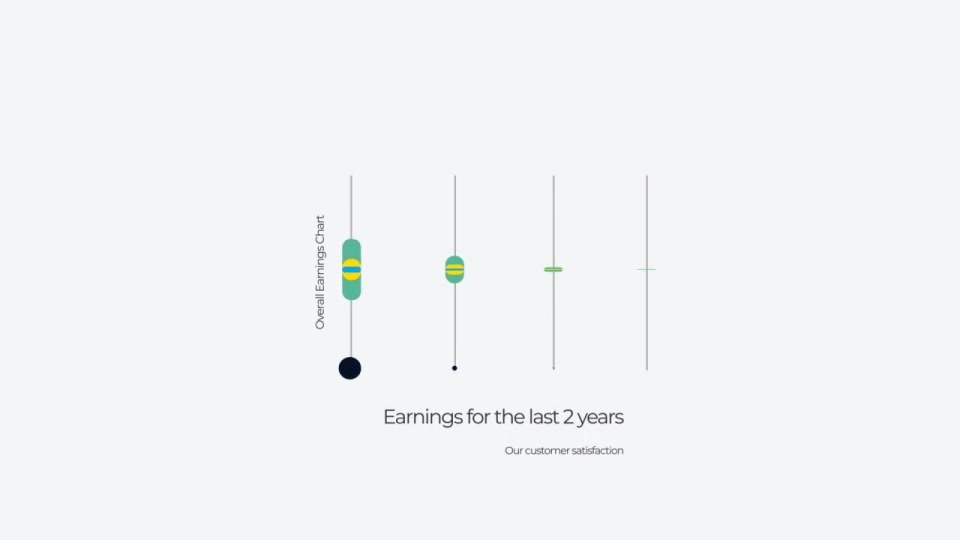 Overall Earnings Chart

Earnings for the last 2 years

Our customer satisfaction