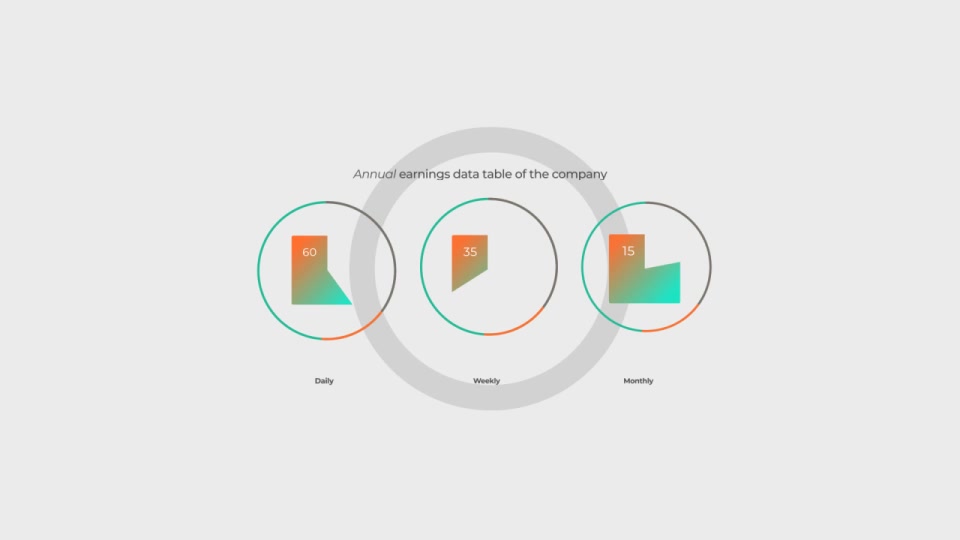 Annual earnings data table of the company

60

35

15

Daily

Weekly

Monthly