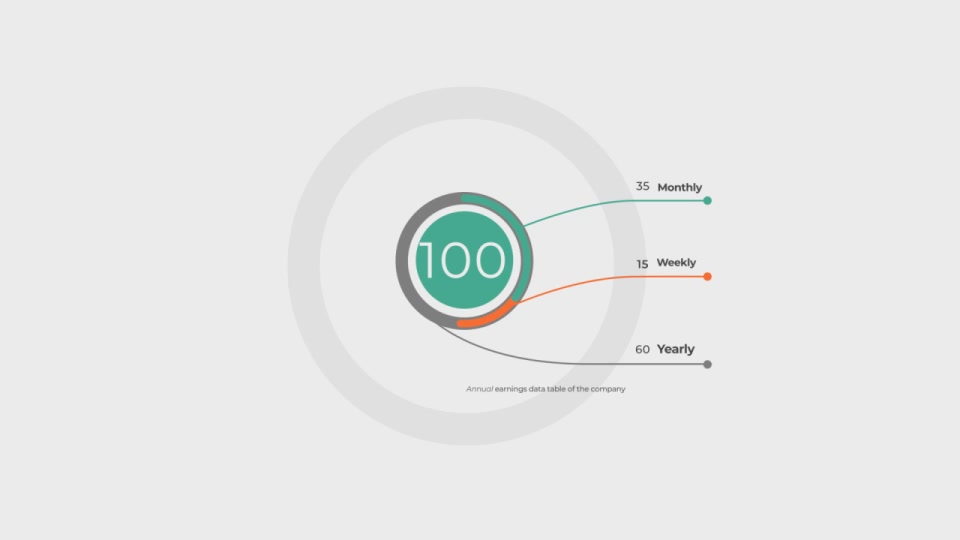 100

35 Monthly

15 Weekly

60 Yearly

Annual earnings data table of the company