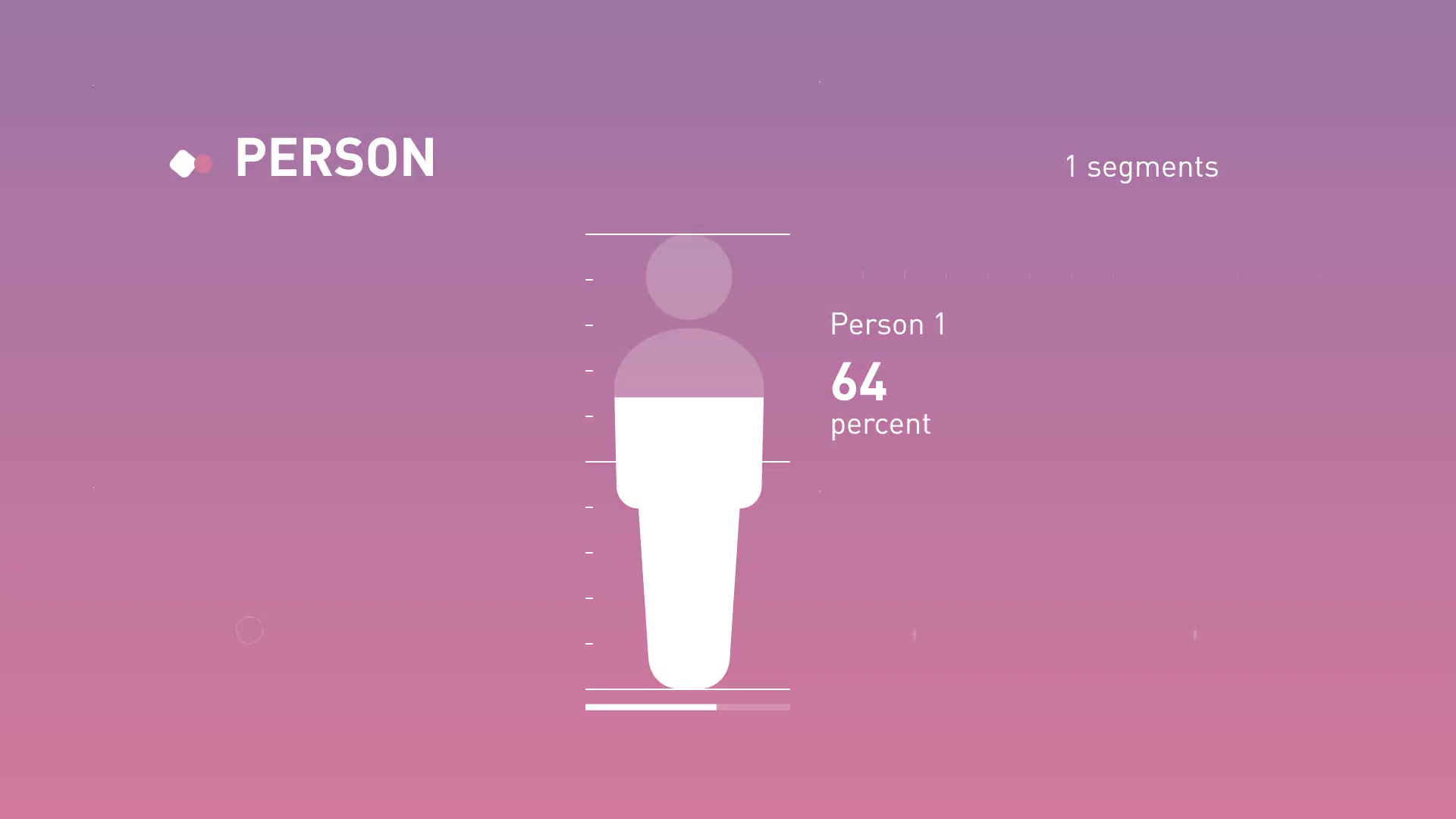 PERSON

1 segments

Person 1
64
percent