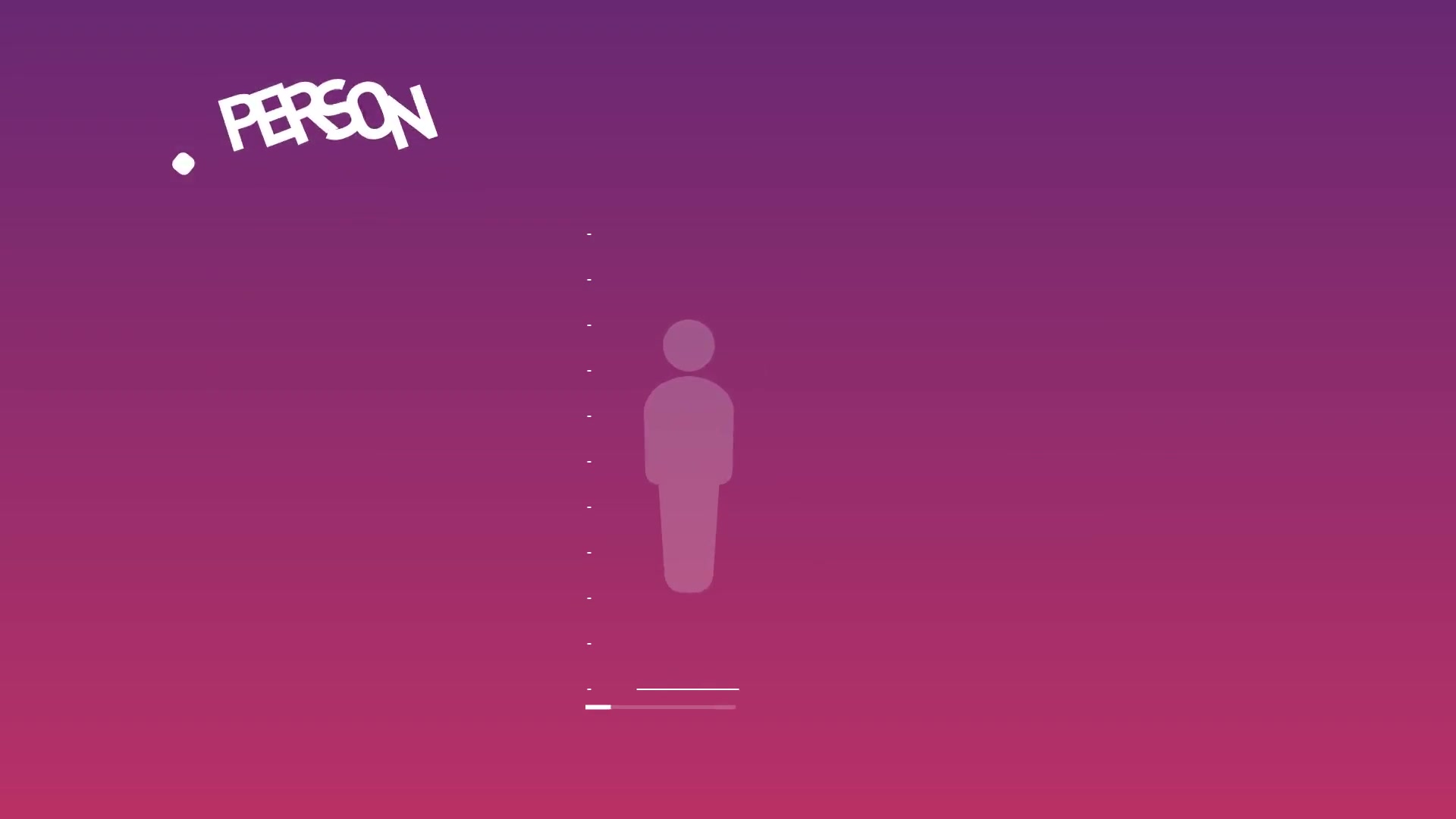 PERSON