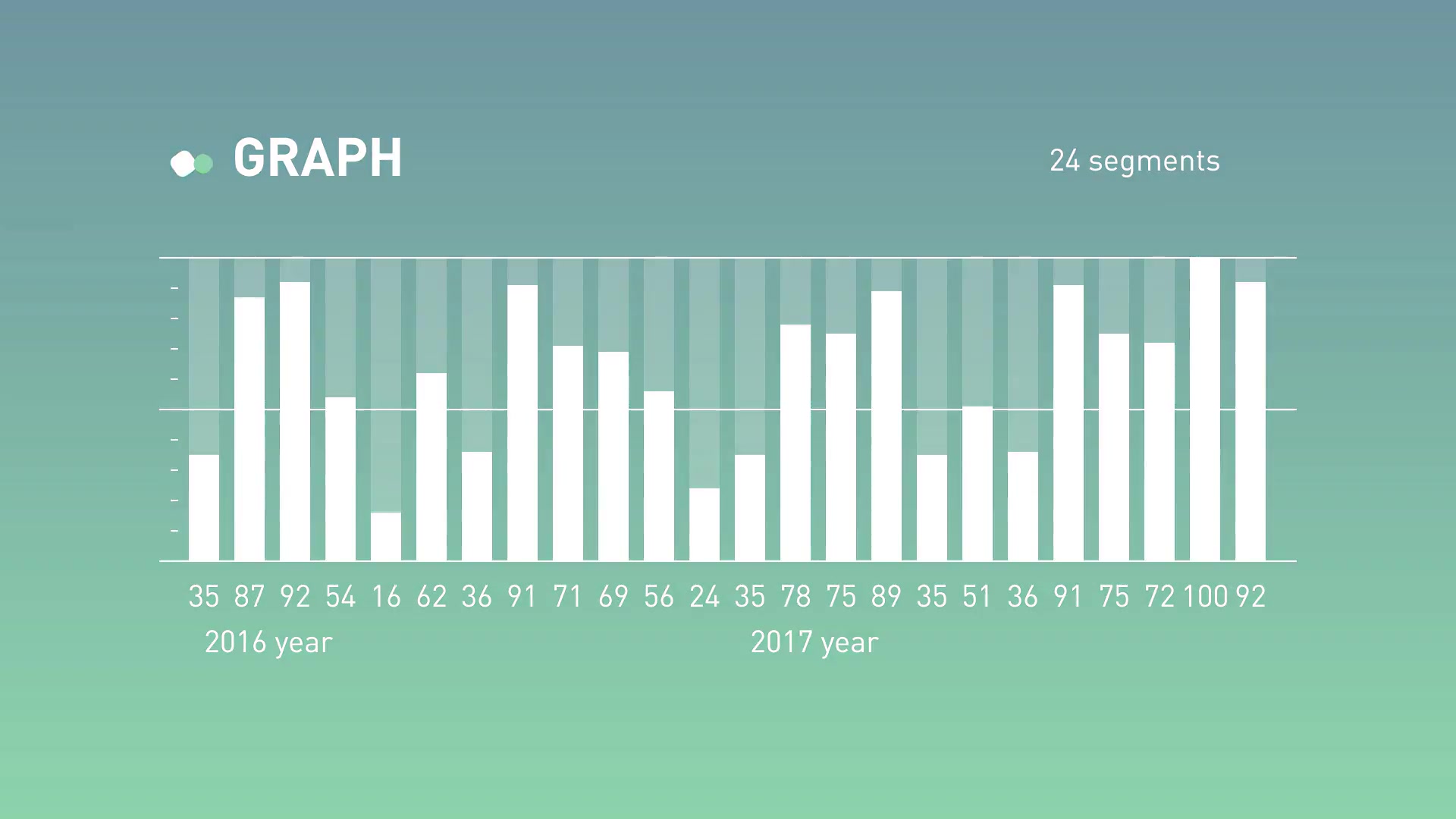 GRAPH

24 segments

35 87 92 54 16 62 36 91 71 69 56 24 35 78 75 89 35 51 36 91 75 72 100 92

2016 year

2017 year