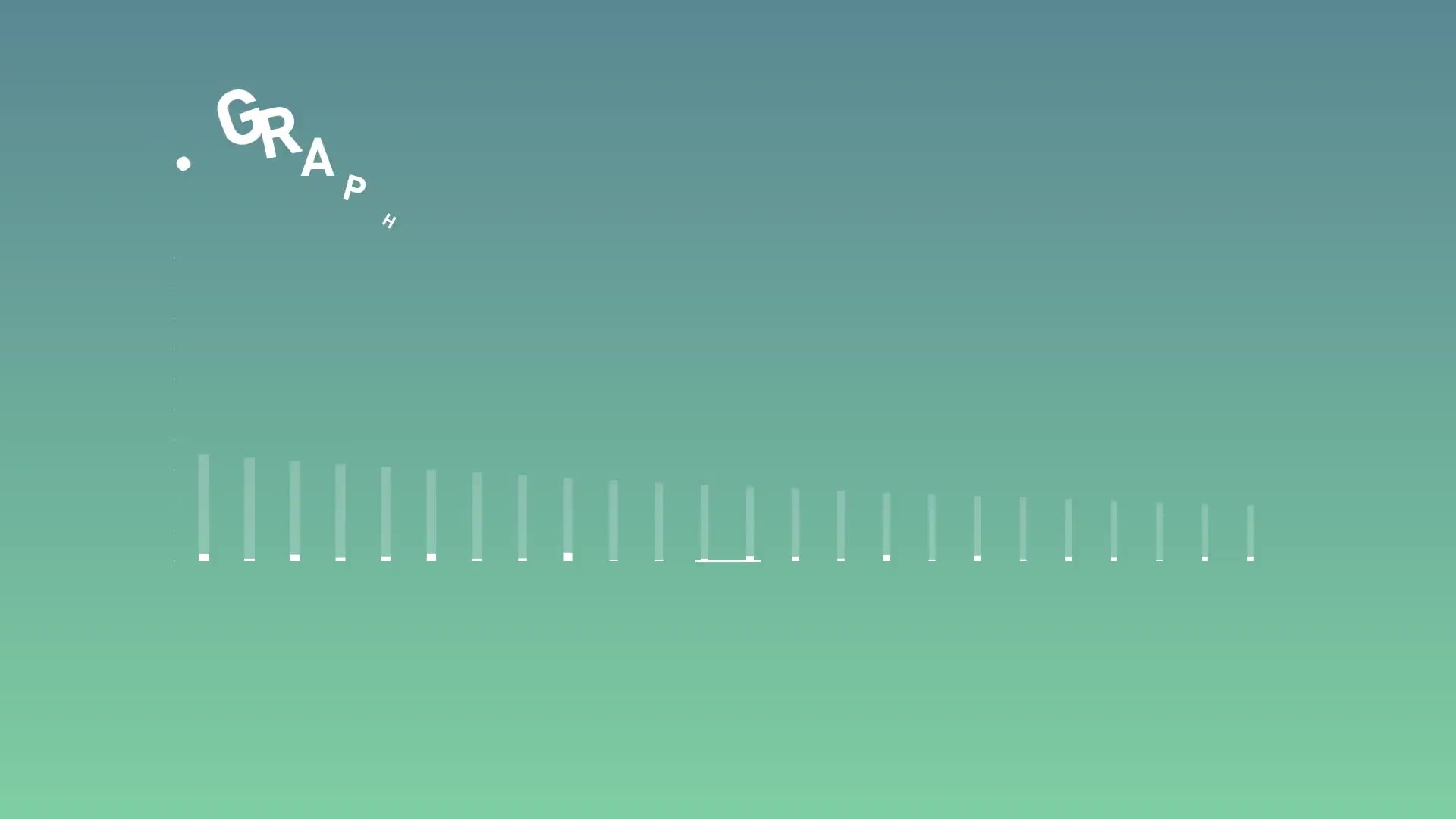 GRAPH