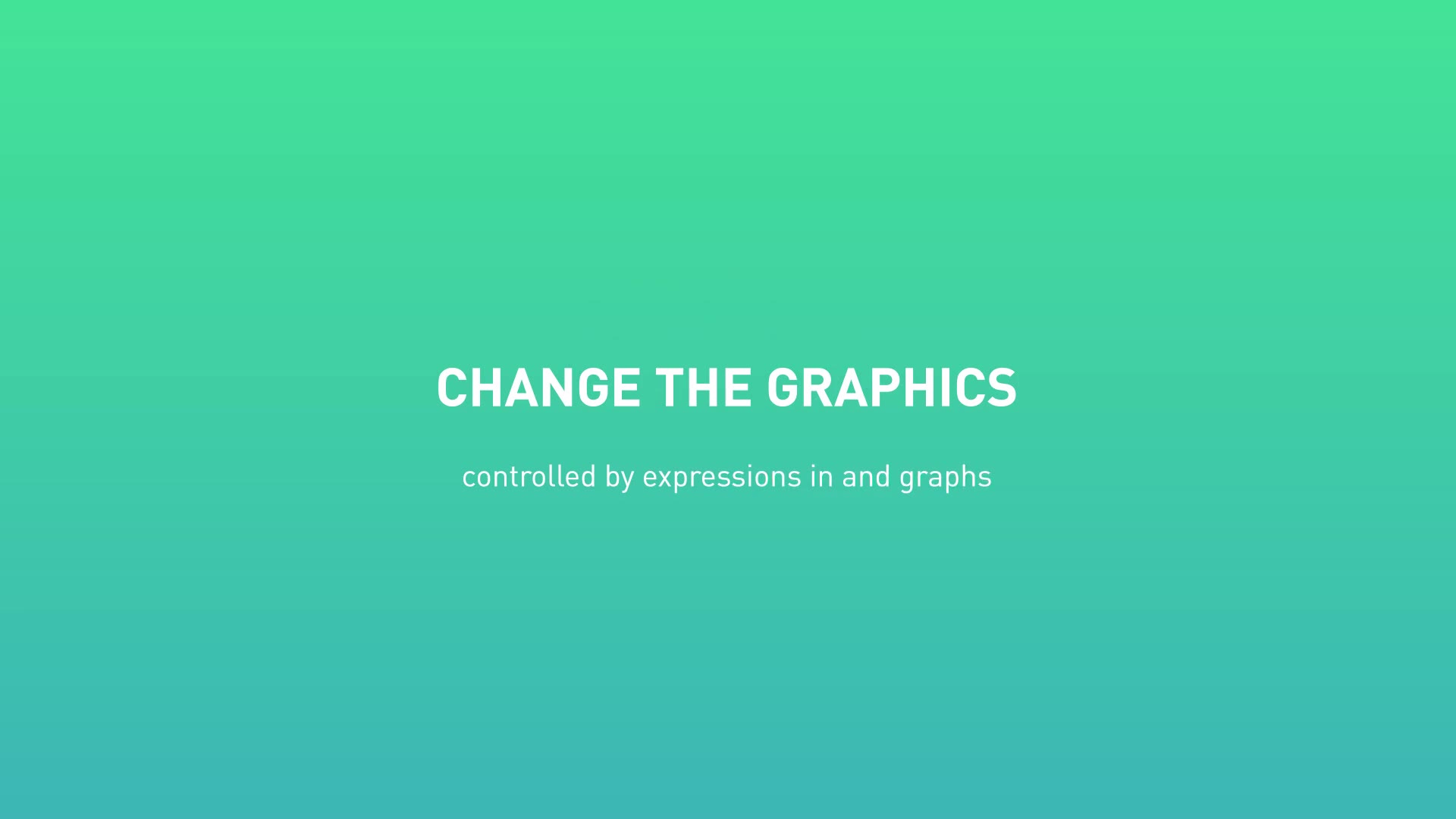 CHANGE THE GRAPHICS

controlled by expressions in and graphs