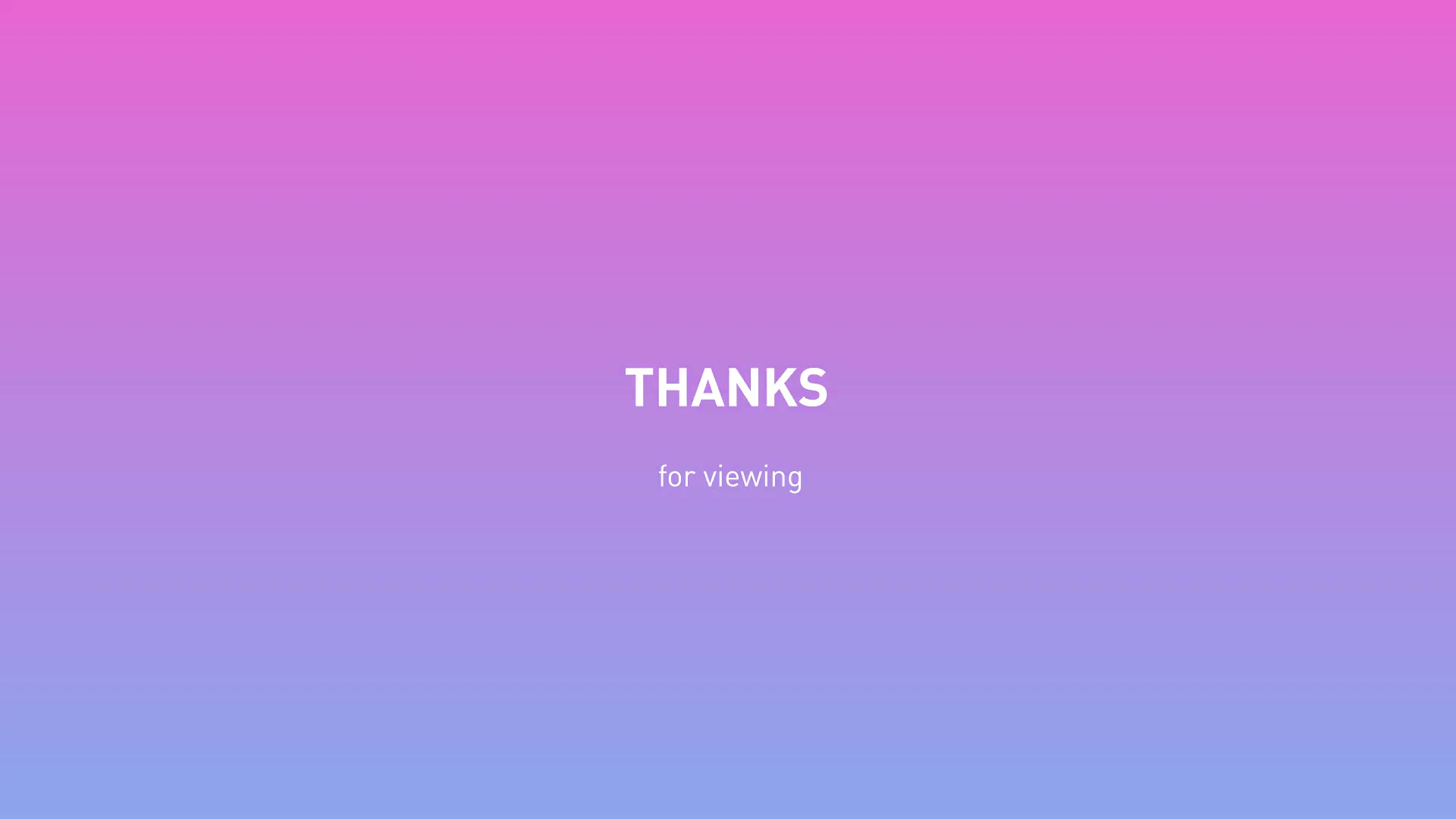 THANKS

for viewing