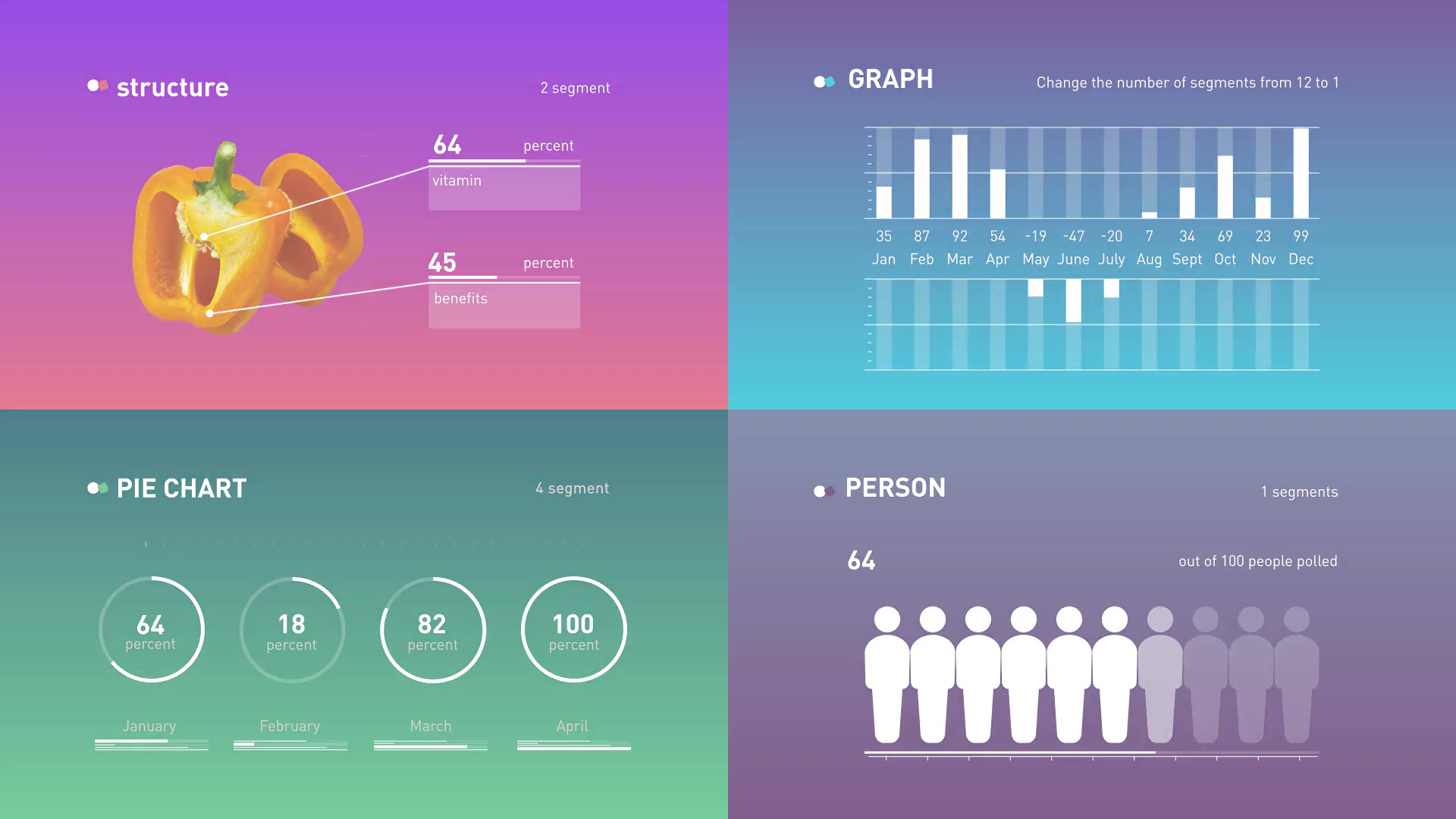 structure

2 segment

64 percent

vitamin

45 percent

benefits

GRAPH

Change the number of segments from 12 to 1

| 35 | 87 | 92 | 54 | -19 | -47 | -20 | 7 | 34 | 69 | 23 | 99 |
|---|---|---|---|---|---|---|---|---|---|---|---|
| Jan | Feb | Mar | Apr | May | June | July | Aug | Sept | Oct | Nov | Dec |

PIE CHART

4 segment

64 percent

18 percent

82 percent

100 percent

January

February

March

April

PERSON

1 segments

64

out of 100 people polled